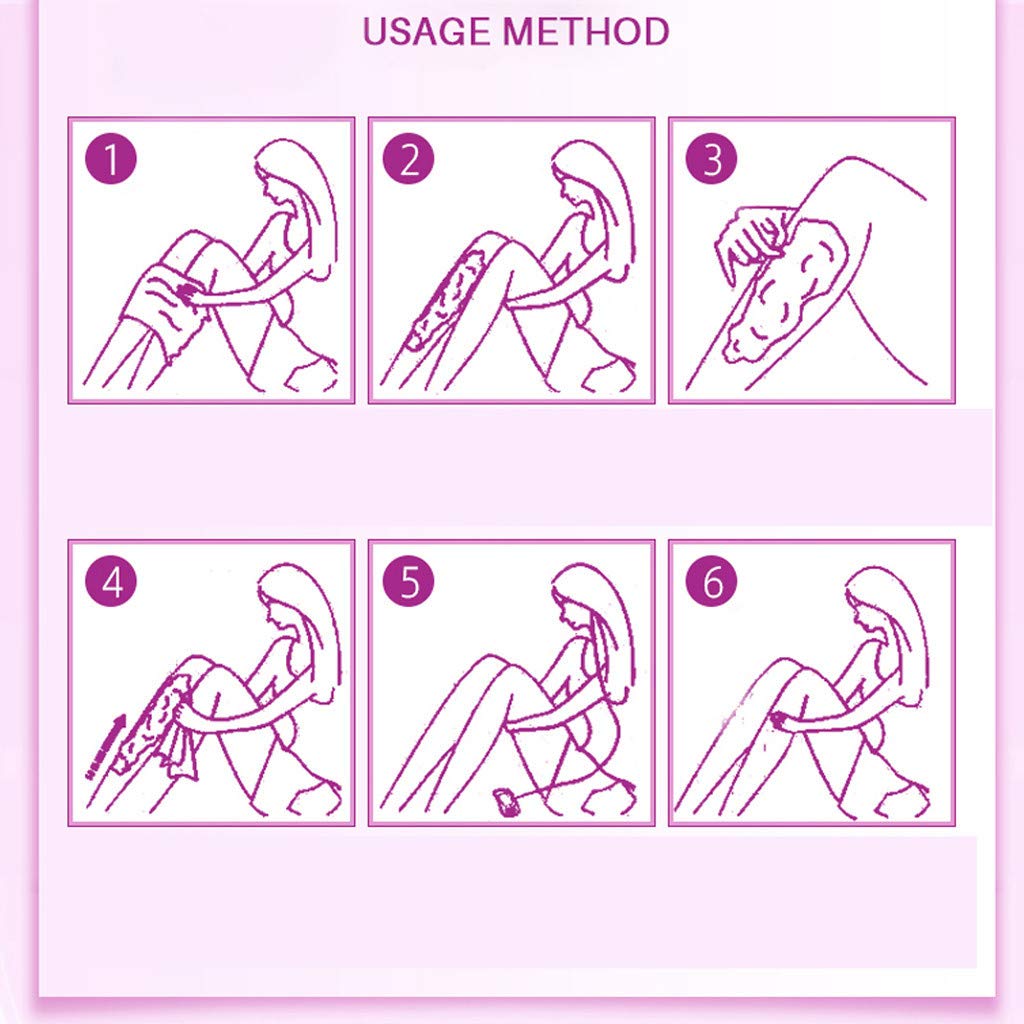 USAGE METHOD

1

2

3

4

5

6