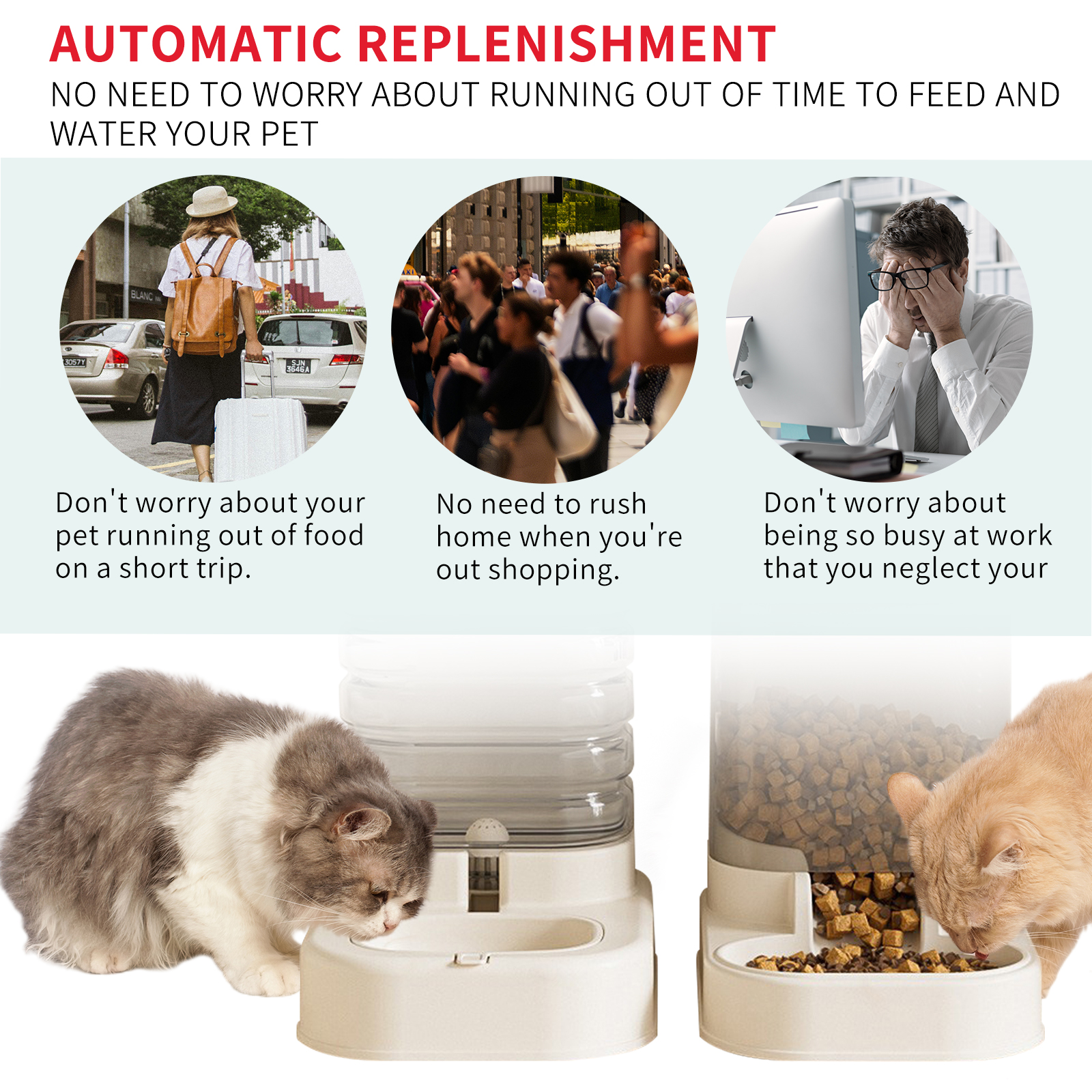 AUTOMATIC REPLENISHMENT

NO NEED TO WORRY ABOUT RUNNING OUT OF TIME TO FEED AND WATER YOUR PET

BLANC

3057Y

SJN 3646A

Don't worry about your pet running out of food on a short trip.

No need to rush home when you're out shopping.

Don't worry about being so busy at work that you neglect your