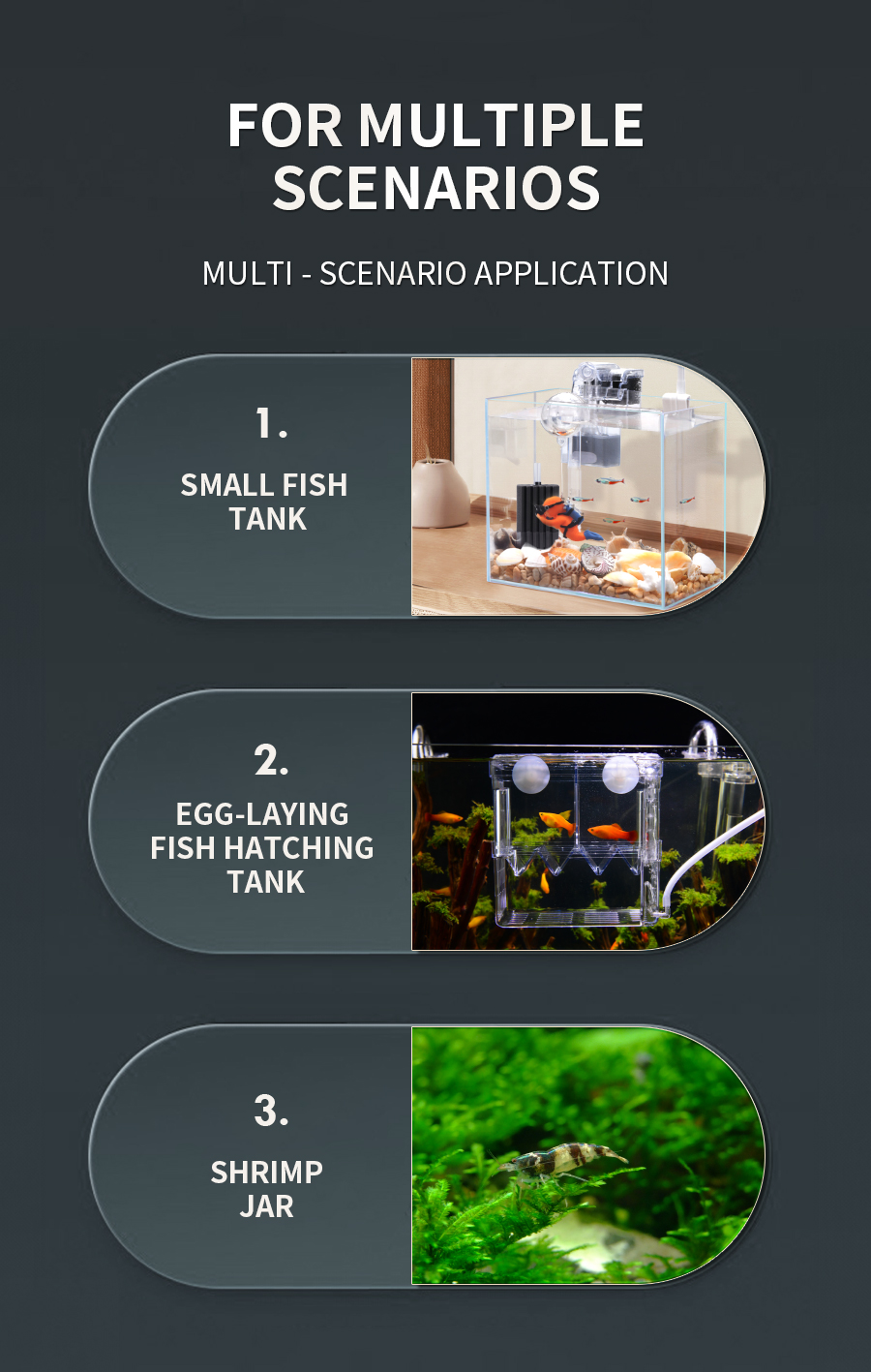 FOR MULTIPLE SCENARIOS

MULTI - SCENARIO APPLICATION

1.

SMALL FISH TANK

2.

EGG-LAYING FISH HATCHING TANK

3.

SHRIMP JAR