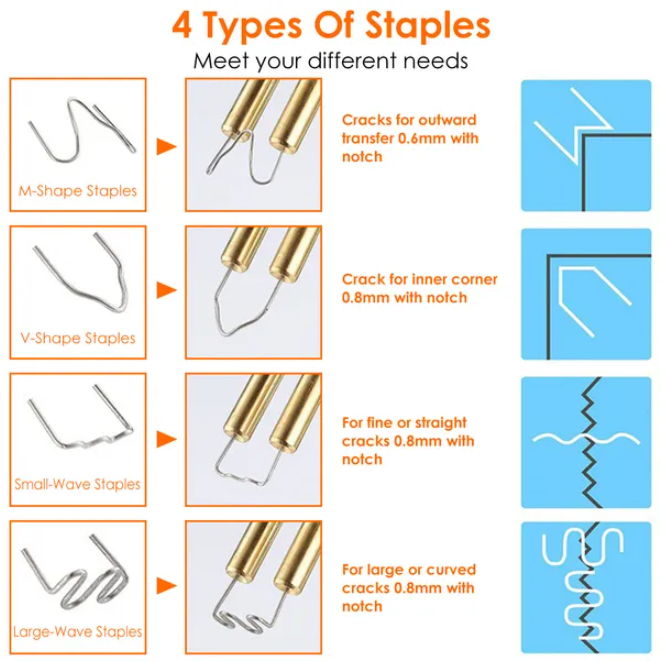 4 Types Of Staples
Meet your different needs

M-Shape Staples

Cracks for outward transfer 0.6mm with notch

V-Shape Staples

Crack for inner corner 0.8mm with notch

Small-Wave Staples

For fine or straight cracks 0.8mm with notch

Large-Wave Staples

For large or curved cracks 0.8mm with notch