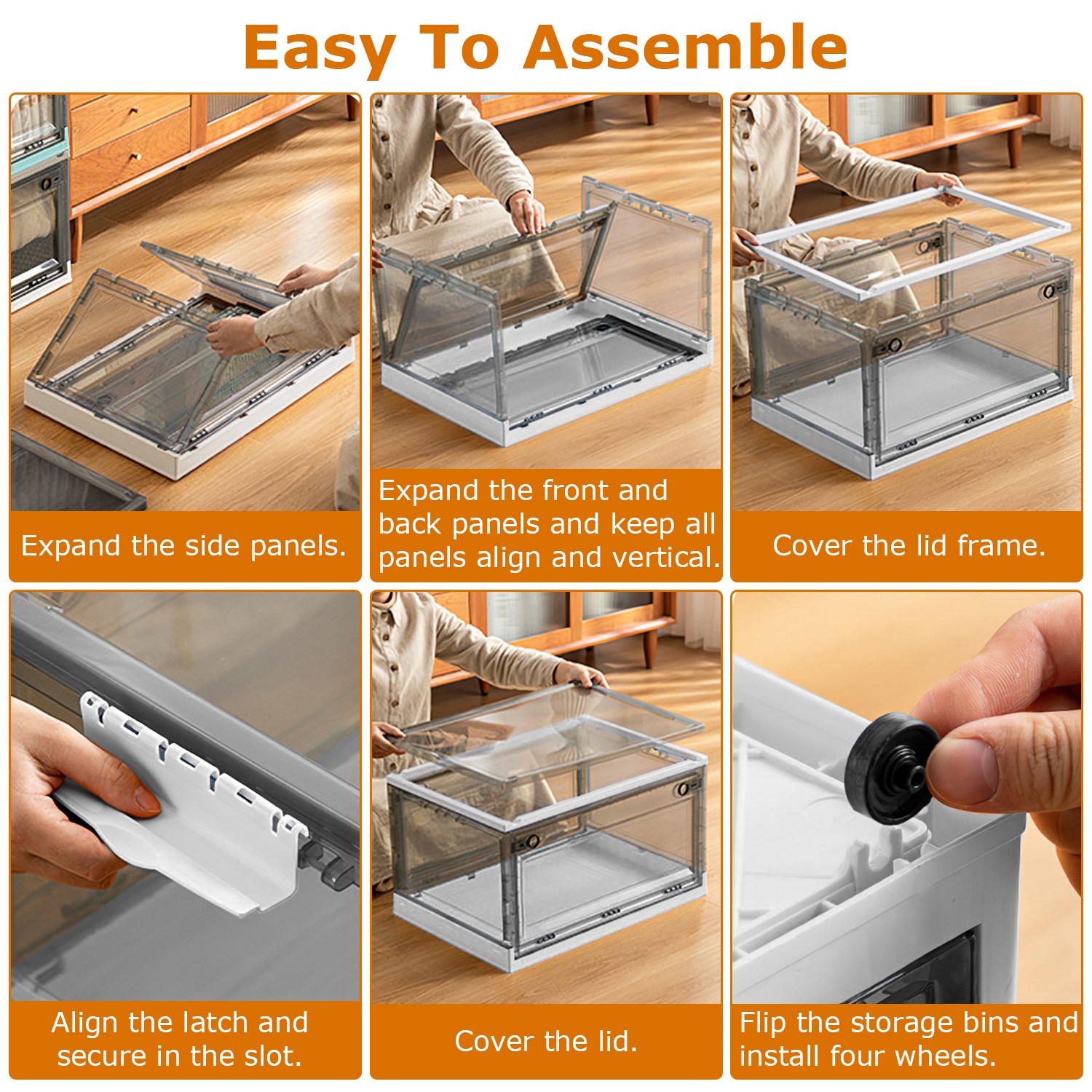 Easy To Assemble

Expand the side panels.

Expand the front and back panels and keep all panels align and vertical.

Cover the lid frame.

Align the latch and secure in the slot.

Cover the lid.

Flip the storage bins and install four wheels.