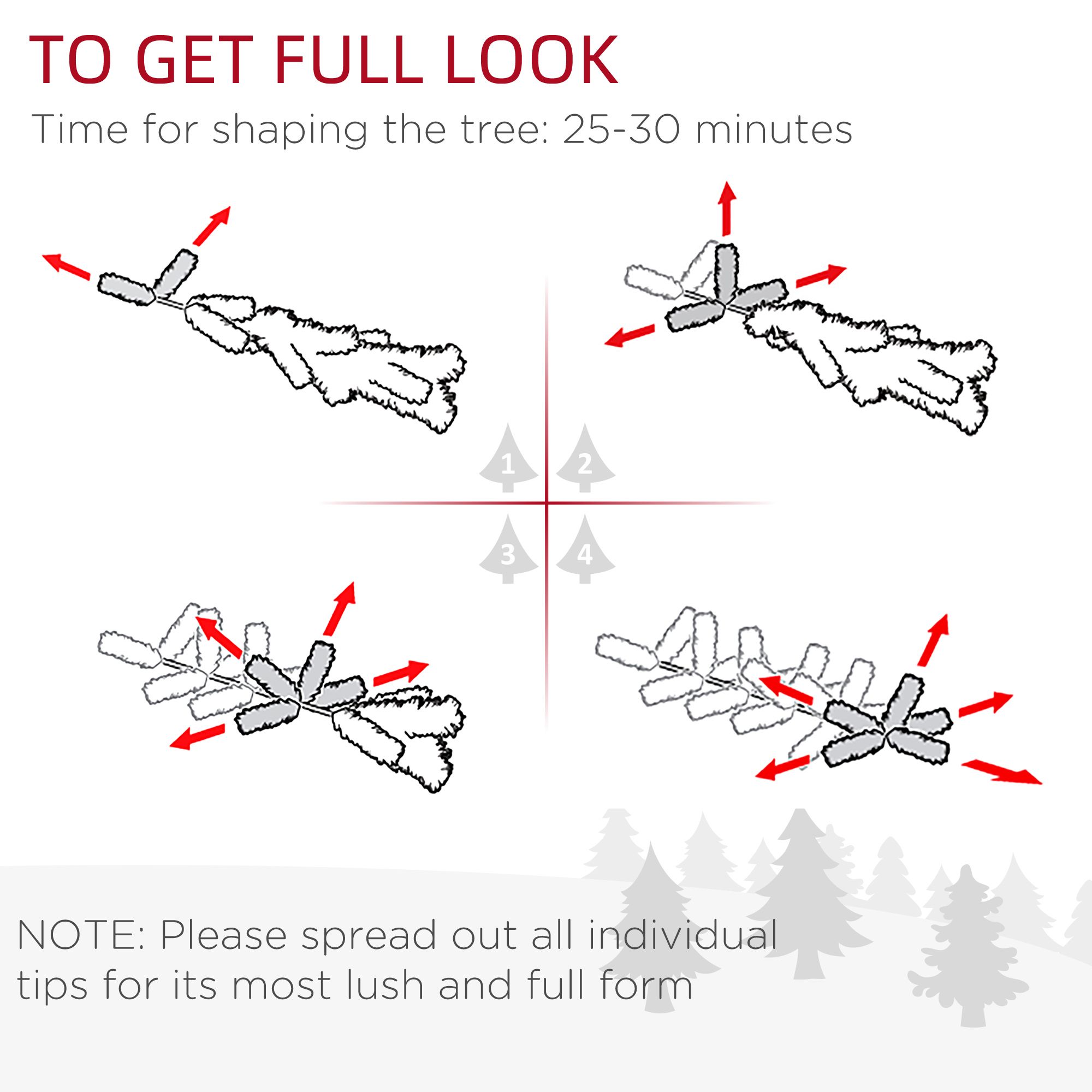 TO GET FULL LOOK

Time for shaping the tree: 25-30 minutes

1 2

3 4

NOTE: Please spread out all individual tips for its most lush and full form