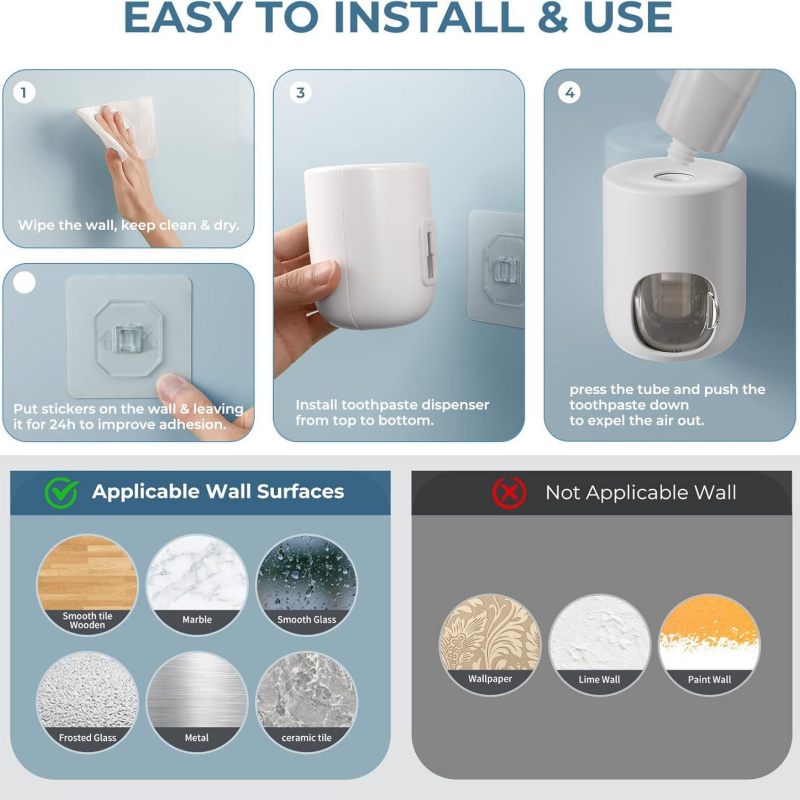 EASY TO INSTALL & USE

1

Wipe the wall, keep clean & dry.

Put stickers on the wall & leaving it for 24h to improve adhesion.

3

Install toothpaste dispenser from top to bottom.

4

press the tube and push the toothpaste down to expel the air out.

Applicable Wall Surfaces

Smooth tile Wooden

Marble

Smooth Glass

Frosted Glass

Metal

ceramic tile

Not Applicable Wall

Wallpaper

Lime Wall

Paint Wall