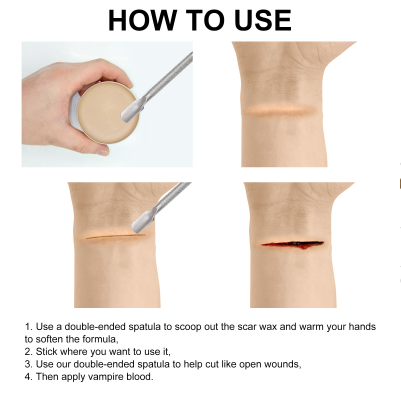 HOW TO USE

1. Use a double-ended spatula to scoop out the scar wax and warm your hands to soften the formula,
2. Stick where you want to use it,
3. Use our double-ended spatula to help cut like open wounds,
4. Then apply vampire blood.