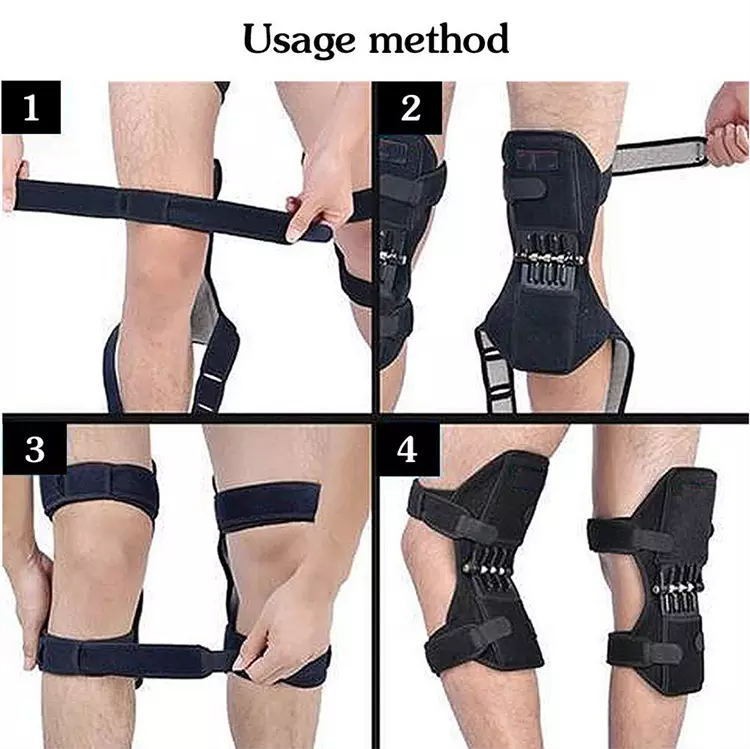 Usage method

1

2

3

4