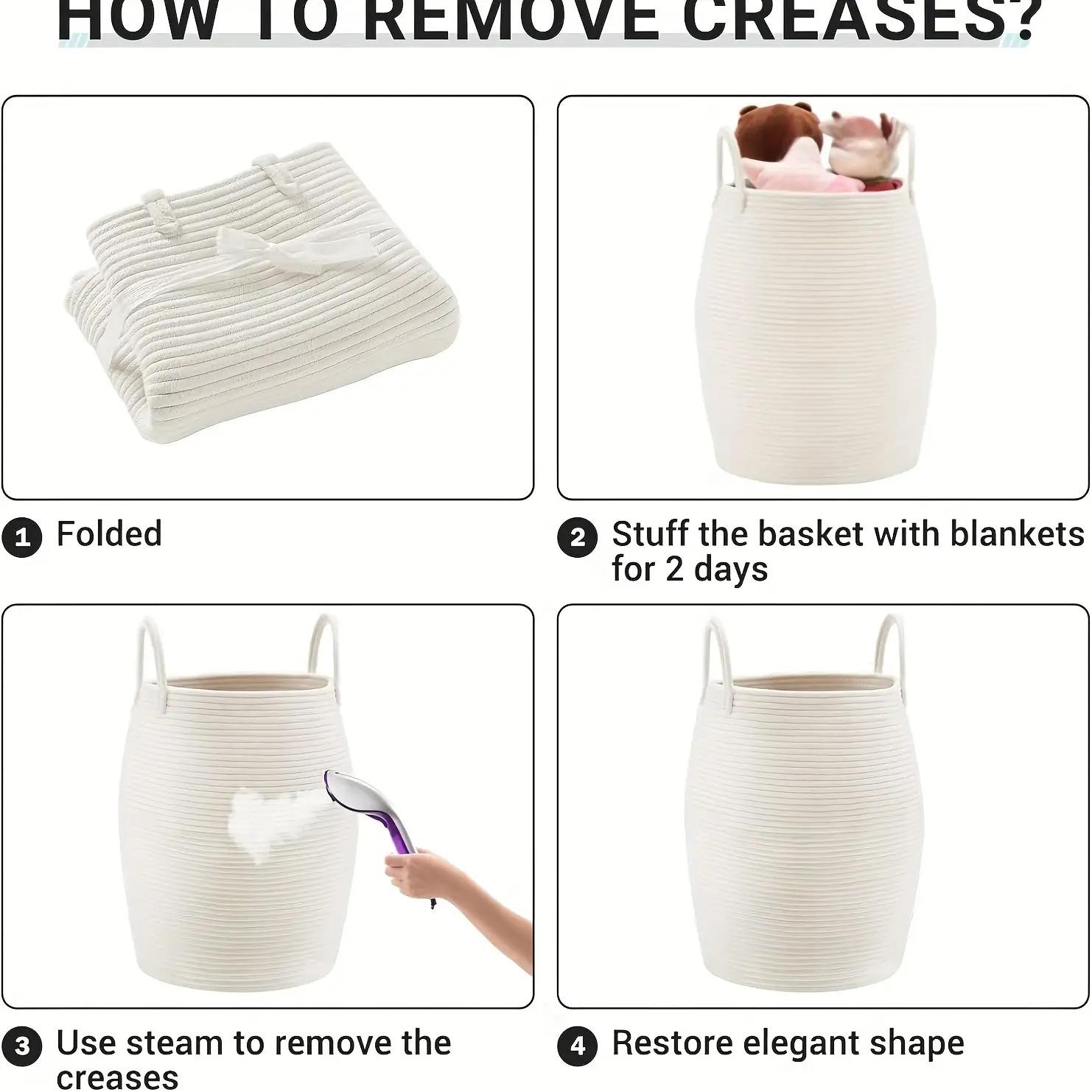 HOW TO REMOVE CREASES?

1 Folded

2 Stuff the basket with blankets for 2 days

3 Use steam to remove the creases

4 Restore elegant shape