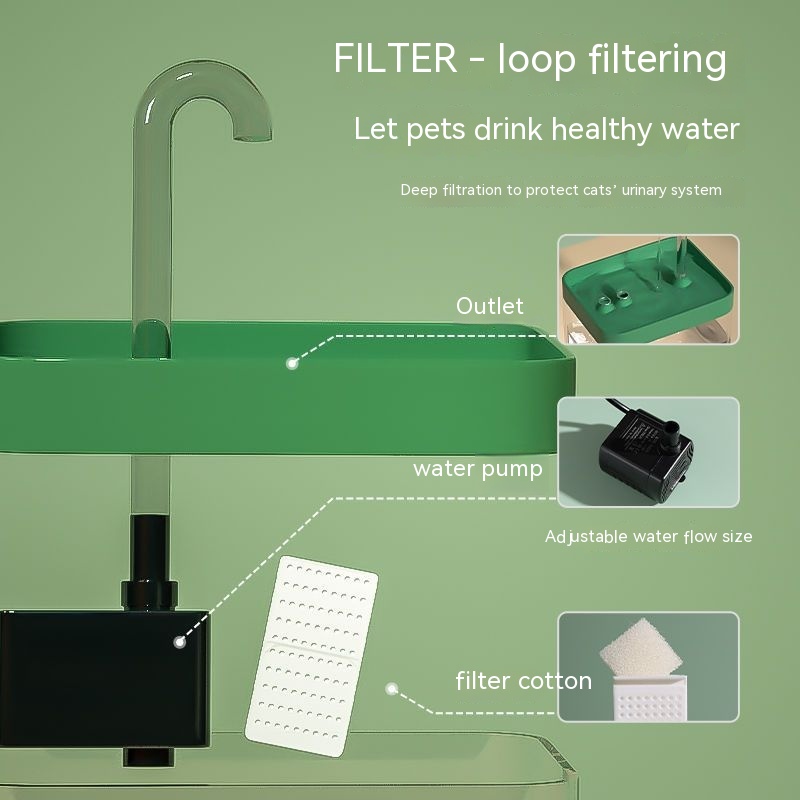 FILTER - loop filtering

Let pets drink healthy water

Deep filtration to protect cats' urinary system

Outlet

water pump

Adjustable water flow size

filter cotton