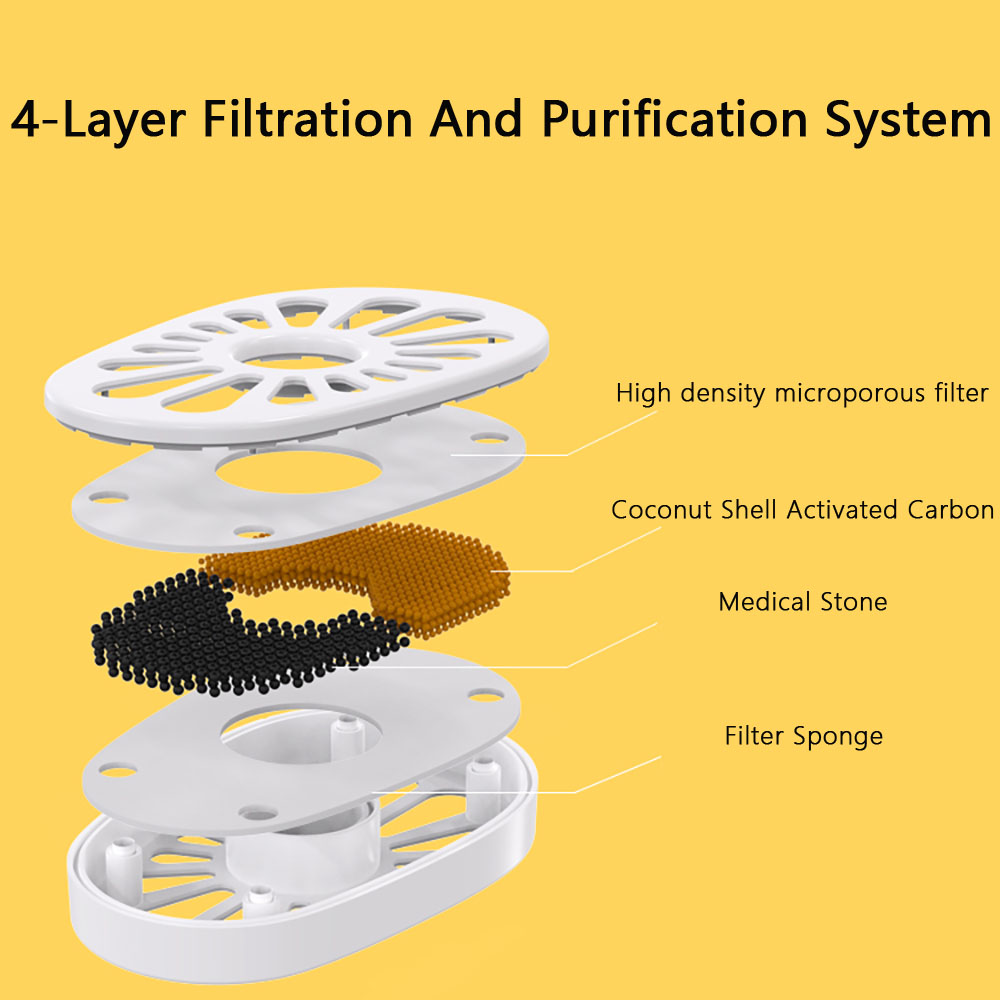 4-Layer Filtration And Purification System

High density microporous filter

Coconut Shell Activated Carbon

Medical Stone

Filter Sponge