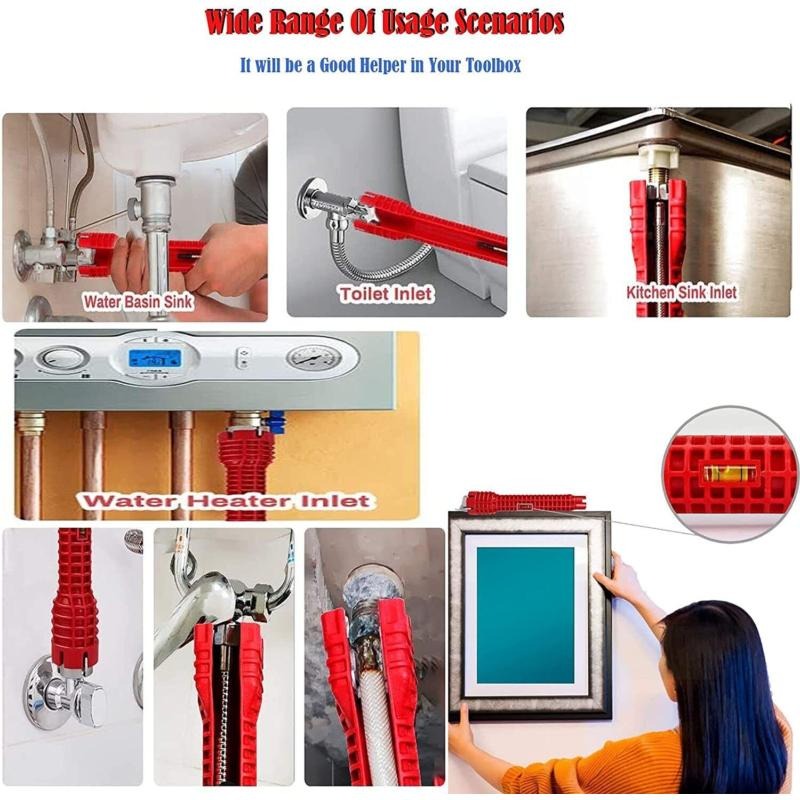 Wide Range Of Usage Scenarios

It will be a Good Helper in Your Toolbox

Water Basin Sink

Toilet Inlet

Kitchen Sink Inlet

Water Heater Inlet