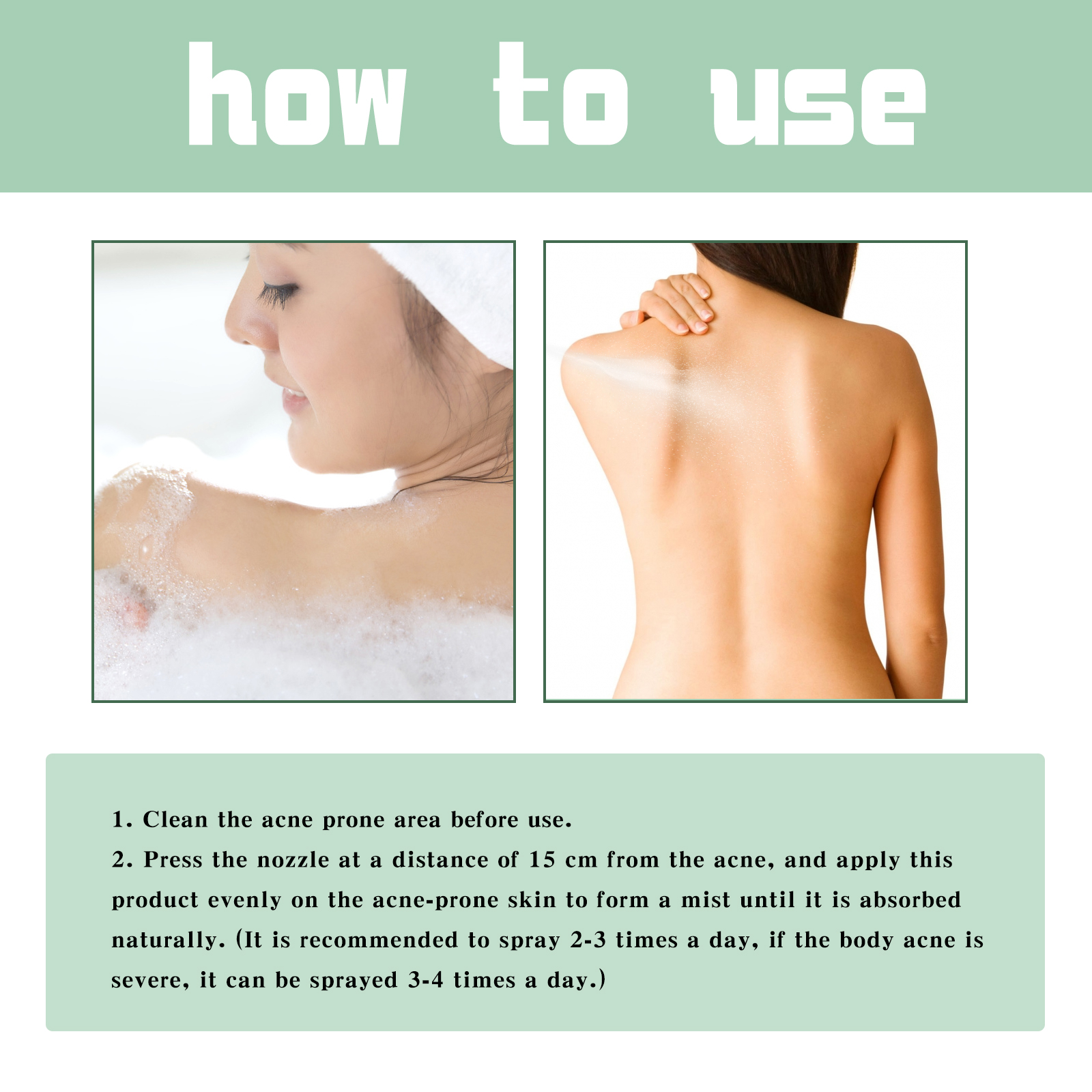 how to use

1. Clean the acne prone area before use.
2. Press the nozzle at a distance of 15 cm from the acne, and apply this product evenly on the acne-prone skin to form a mist until it is absorbed naturally. (It is recommended to spray 2-3 times a day, if the body acne is severe, it can be sprayed 3-4 times a day.)