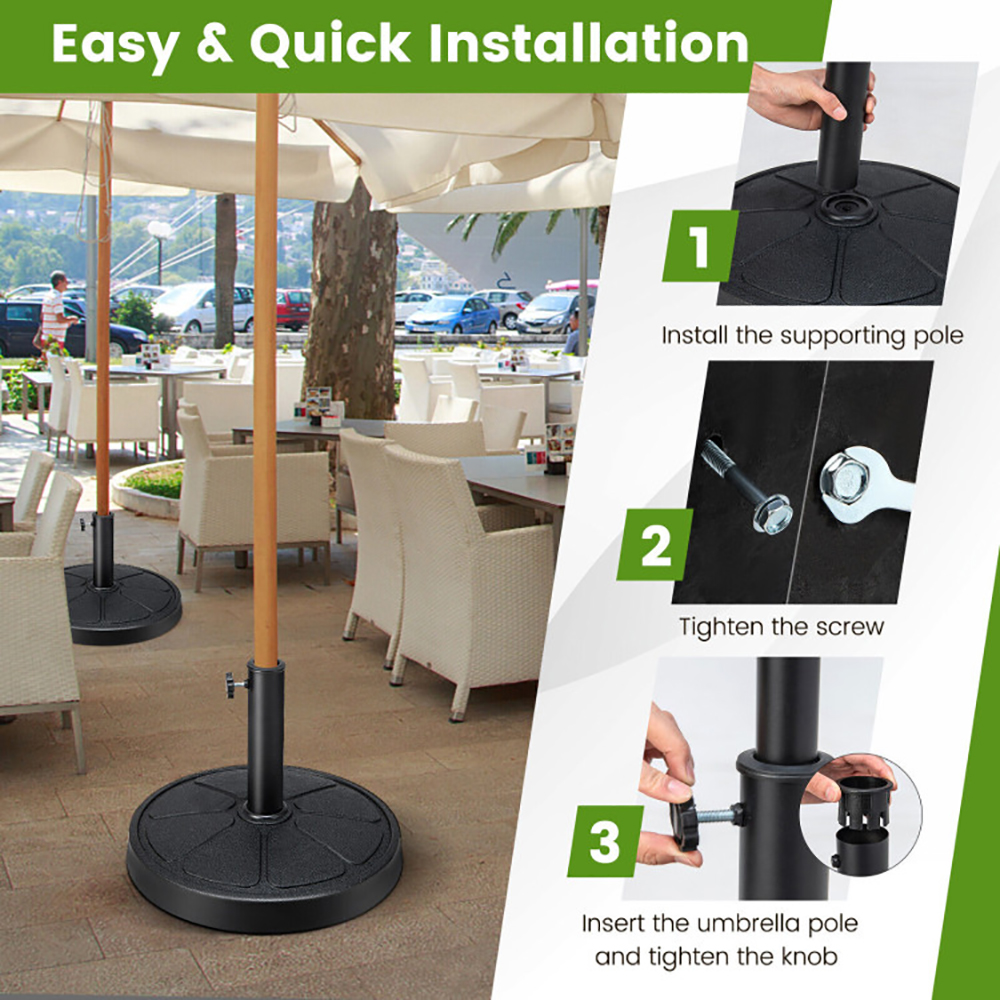 Easy & Quick Installation

1

Install the supporting pole

2

Tighten the screw

3

Insert the umbrella pole and tighten the knob