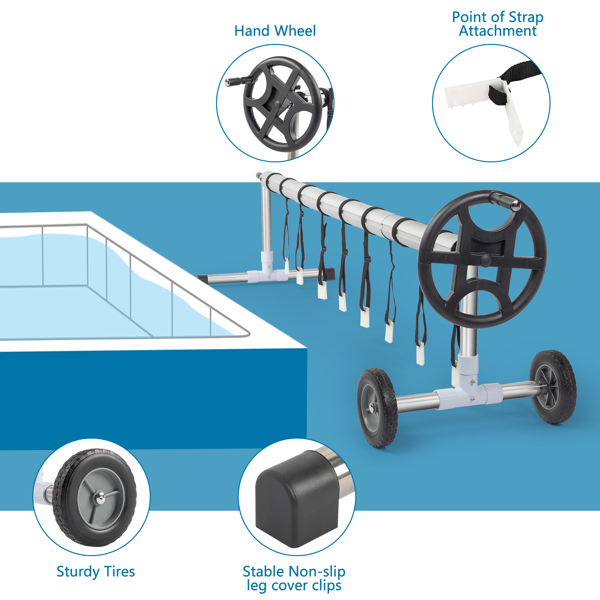 Hand Wheel

Point of Strap Attachment

Sturdy Tires

Stable Non-slip leg cover clips