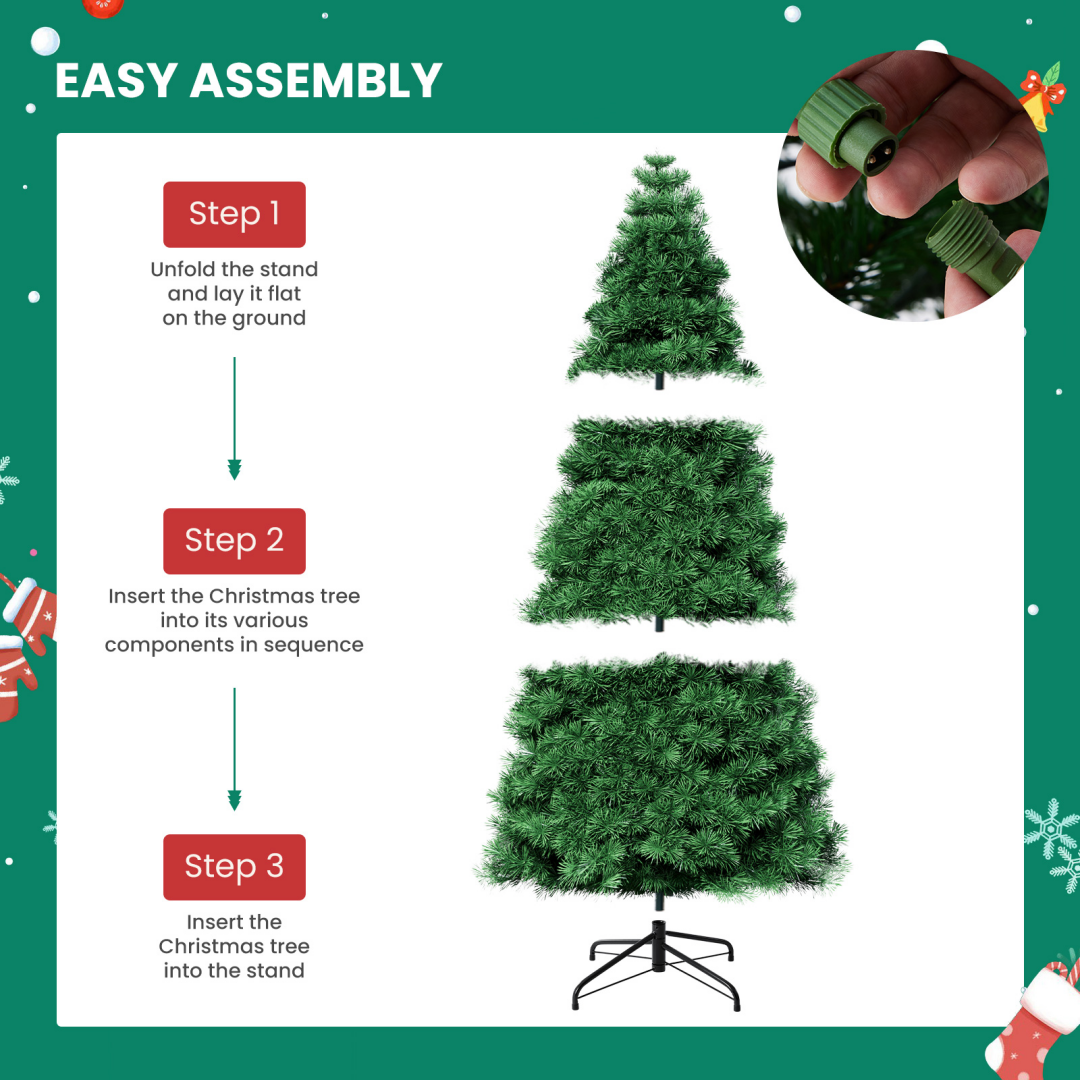 EASY ASSEMBLY

Step 1

Unfold the stand and lay it flat on the ground

Step 2

Insert the Christmas tree into its various components in sequence

Step 3

Insert the Christmas tree into the stand