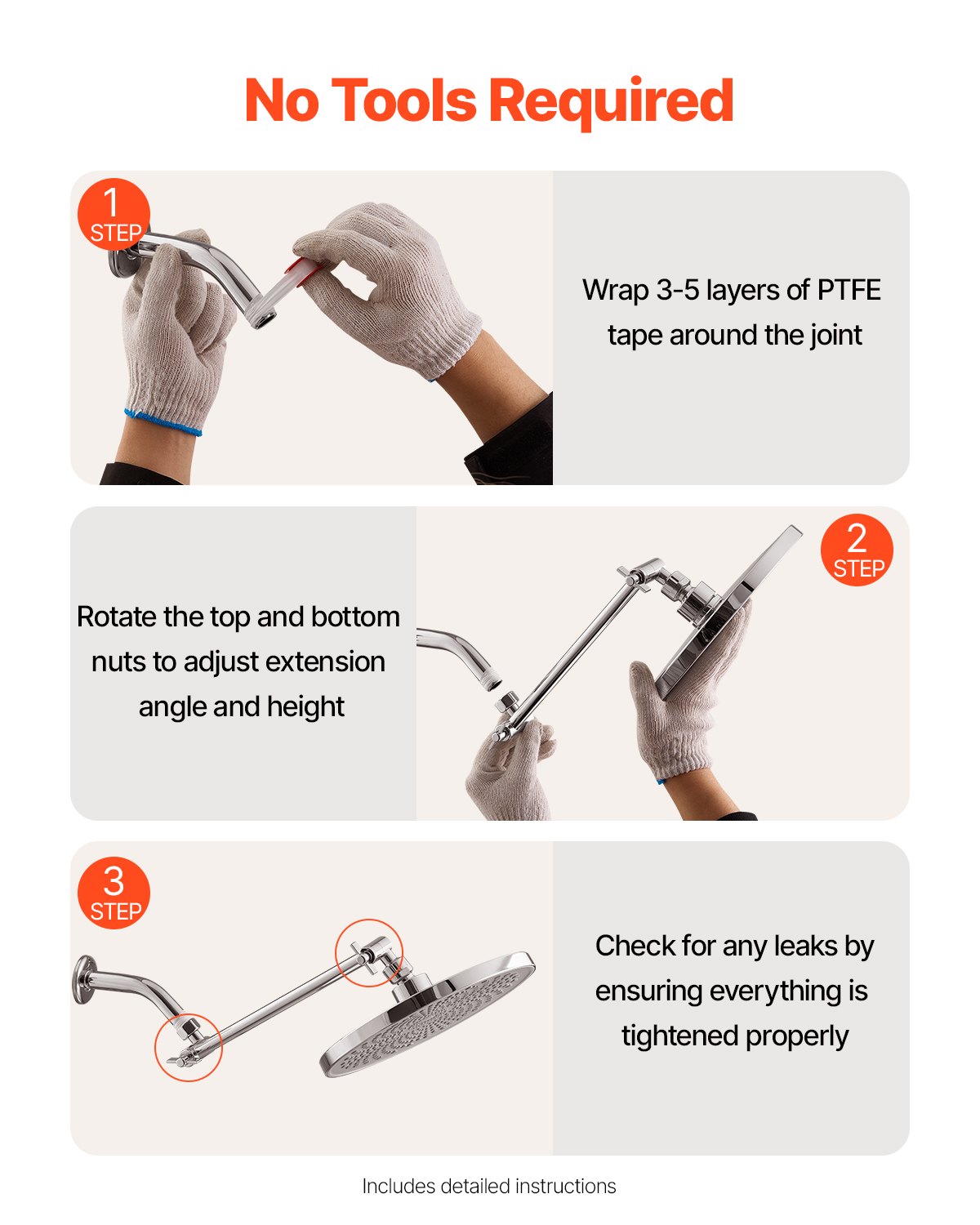 No Tools Required

1
STEP

Wrap 3-5 layers of PTFE tape around the joint

Rotate the top and bottom nuts to adjust extension angle and height

2
STEP

3
STEP

Check for any leaks by ensuring everything is tightened properly

Includes detailed instructions