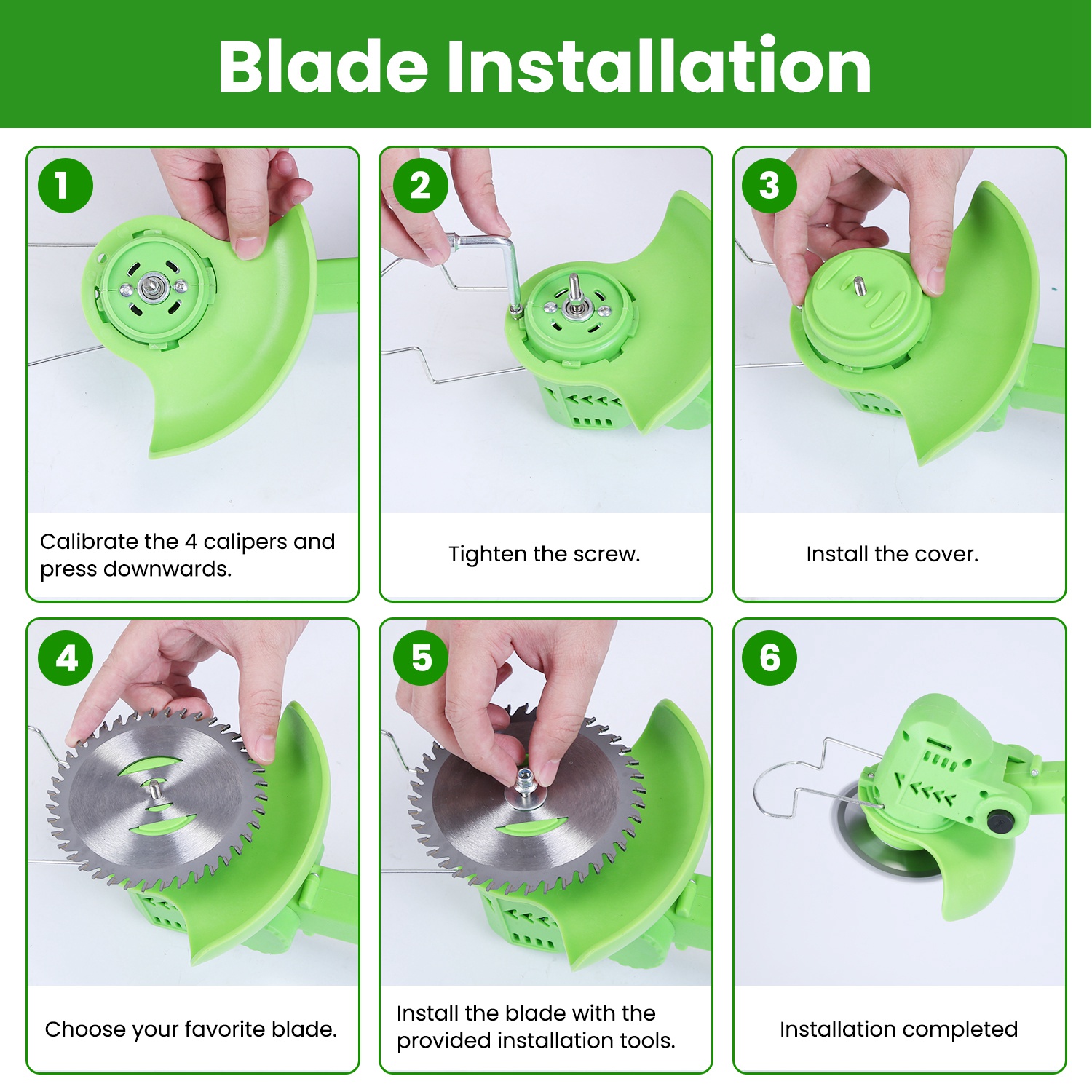 Blade Installation

1
Calibrate the 4 calipers and press downwards.

2
Tighten the screw.

3
Install the cover.

4
Choose your favorite blade.

5
Install the blade with the provided installation tools.

6
Installation completed