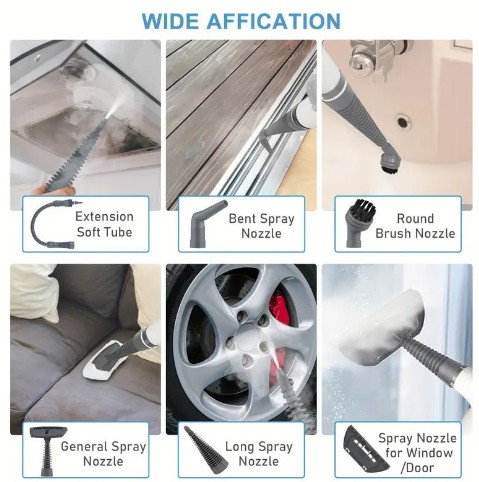 WIDE AFFICATION

Extension Soft Tube

Bent Spray Nozzle

Round Brush Nozzle

General Spray Nozzle

Long Spray Nozzle

Spray Nozzle for Window /Door