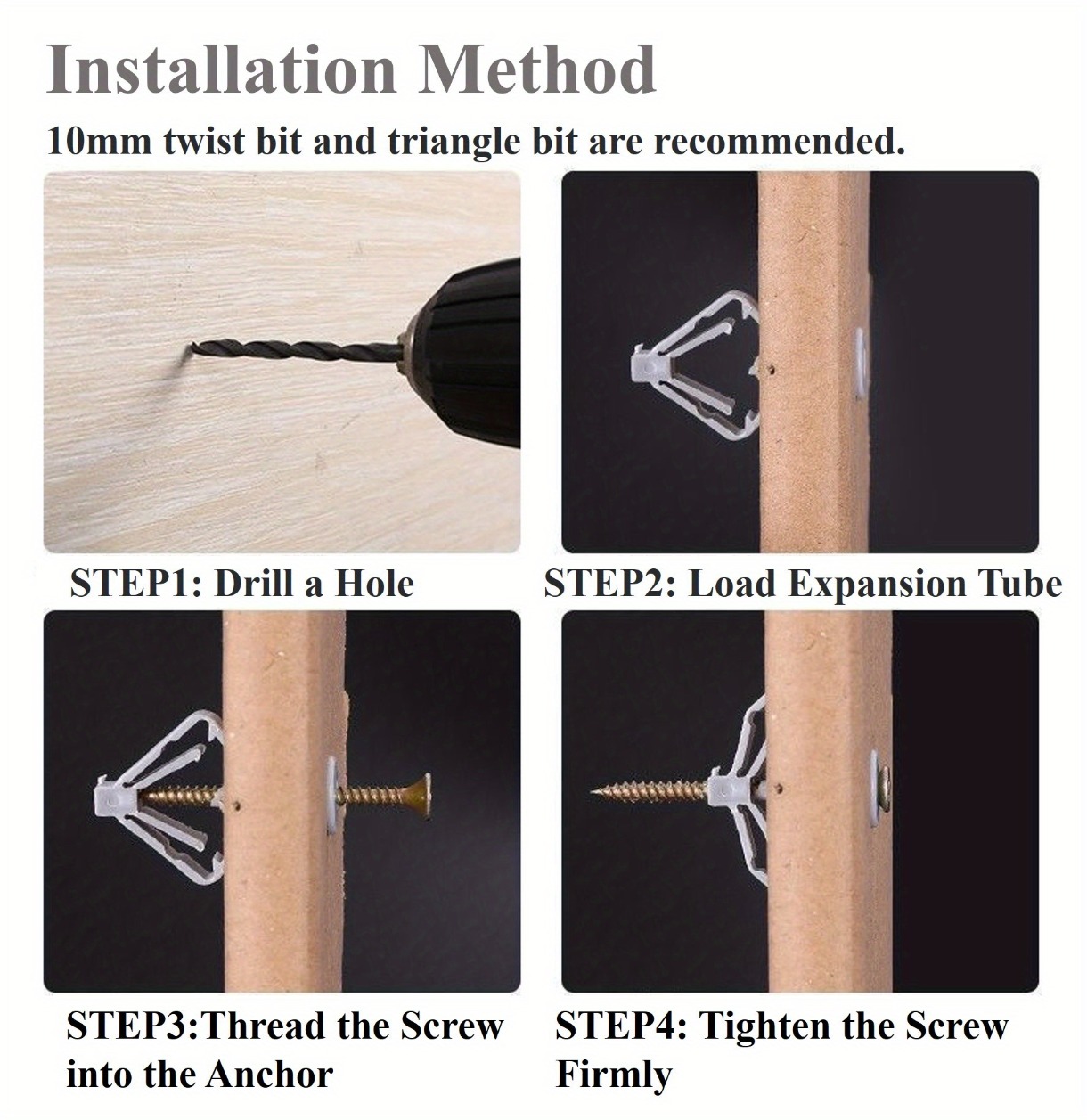 Installation Method

10mm twist bit and triangle bit are recommended.

STEP1: Drill a Hole

STEP2: Load Expansion Tube

STEP3:Thread the Screw into the Anchor

STEP4: Tighten the Screw Firmly