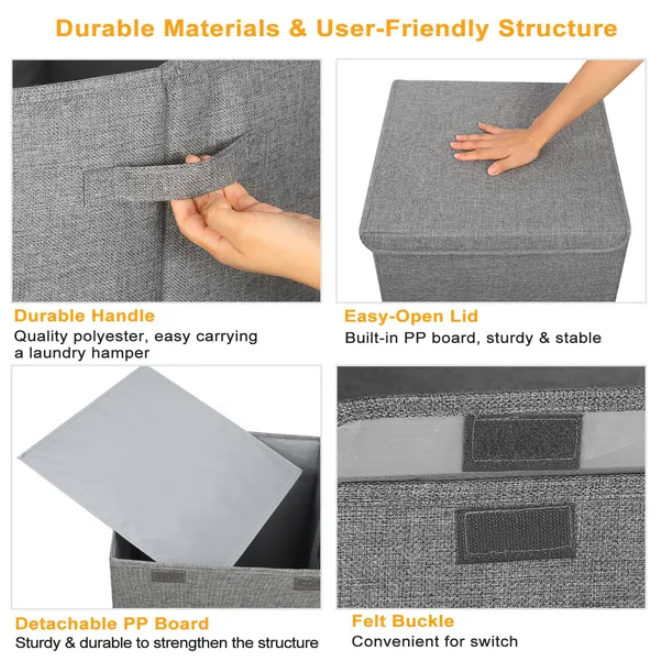 Durable Materials & User-Friendly Structure

Durable Handle
Quality polyester, easy carrying a laundry hamper

Easy-Open Lid
Built-in PP board, sturdy & stable

Detachable PP Board
Sturdy & durable to strengthen the structure

Felt Buckle
Convenient for switch