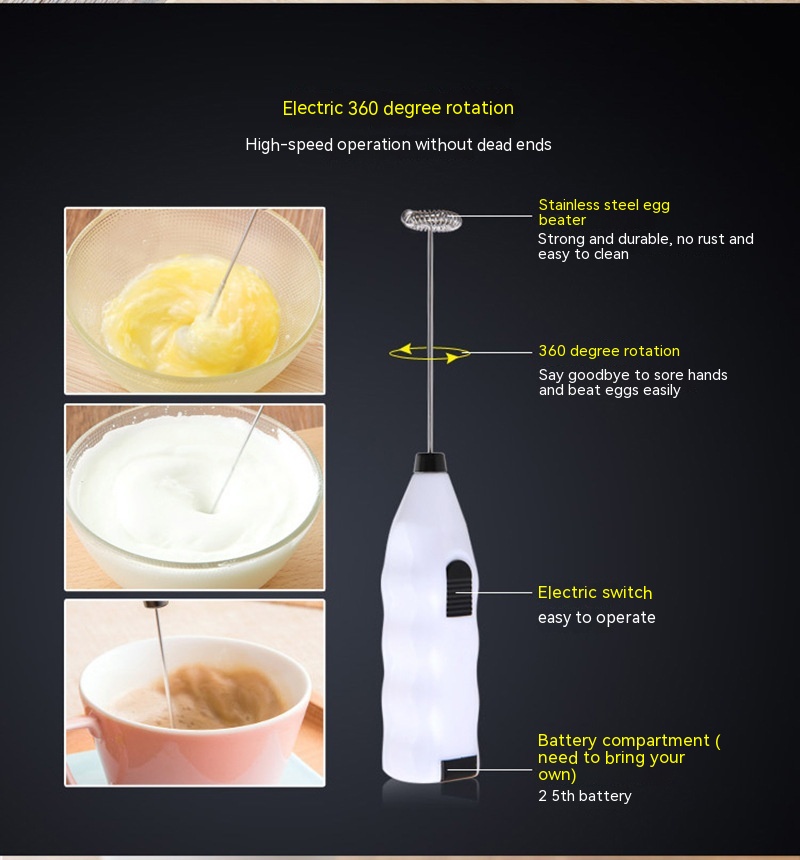 Electric 360 degree rotation

High-speed operation without dead ends

Stainless steel egg beater

Strong and durable, no rust and easy to clean

360 degree rotation

Say goodbye to sore hands and beat eggs easily

Electric switch

easy to operate

Battery compartment ( need to bring your own)

2 5th battery