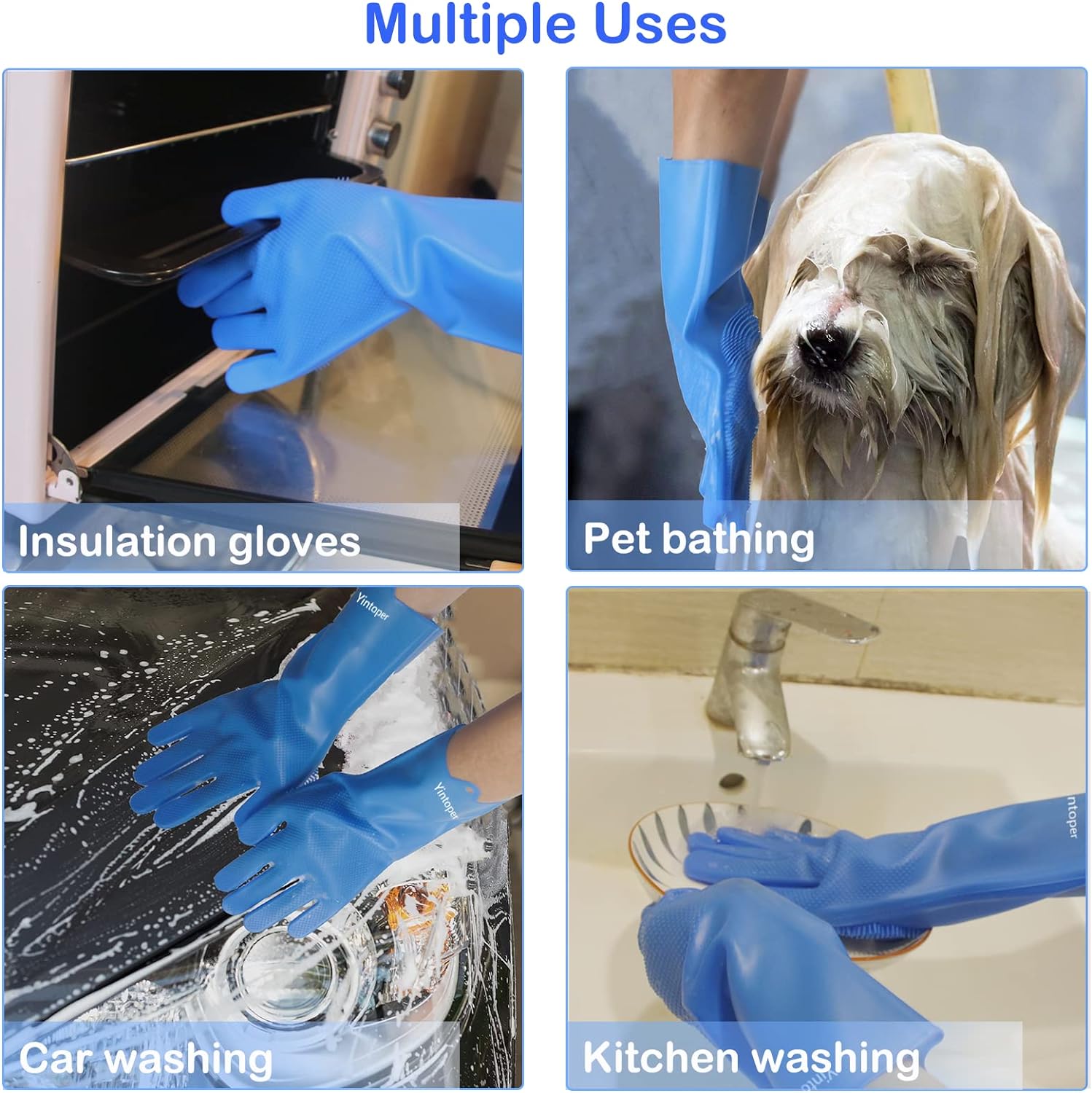 Multiple Uses

Insulation gloves

Pet bathing

Yintoper

Yintoper

Car washing

ntoper

Kitchen washing