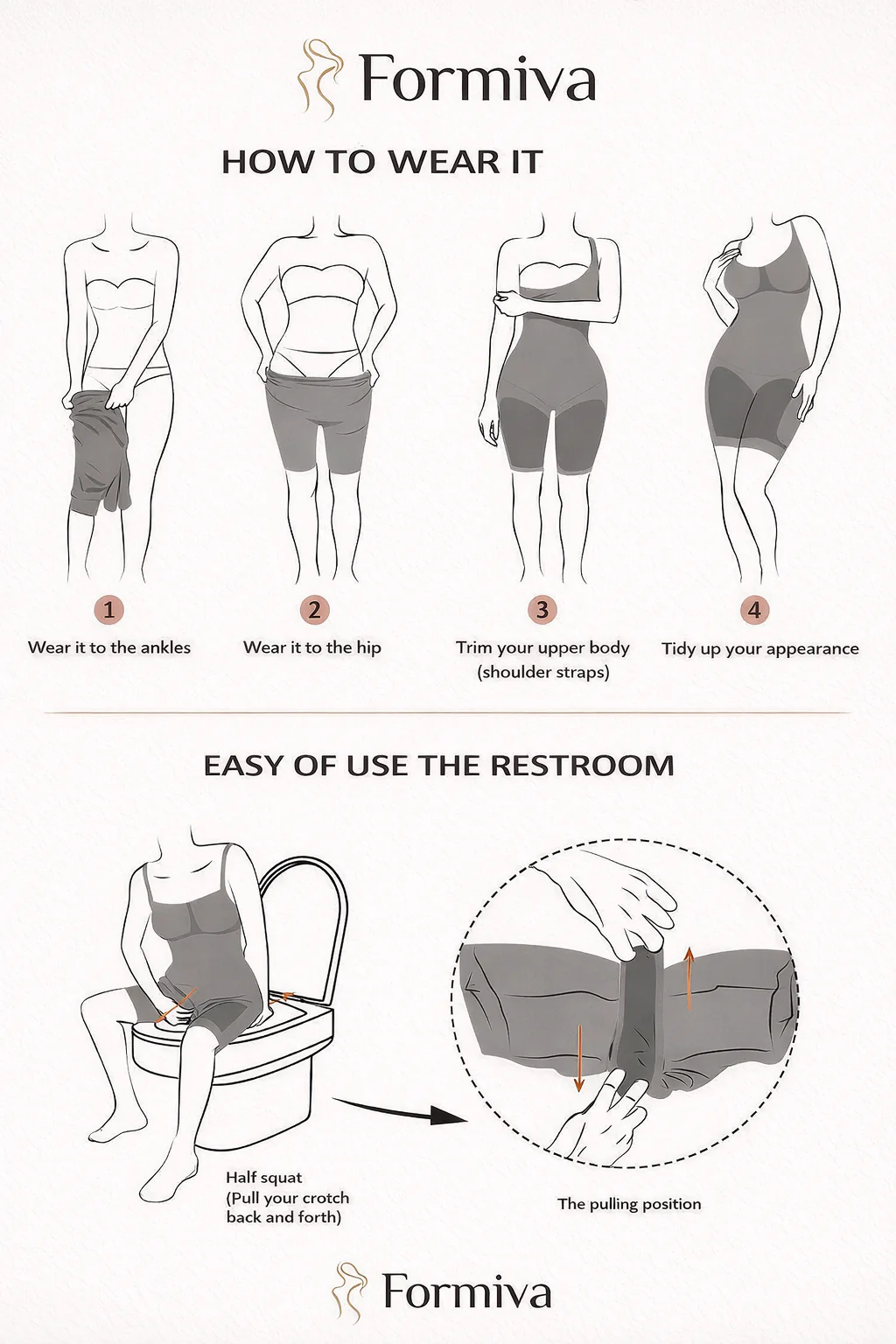 Formiva

HOW TO WEAR IT

1
Wear it to the ankles

2
Wear it to the hip

3
Trim your upper body (shoulder straps)

4
Tidy up your appearance

EASY OF USE THE RESTROOM

Half squat (Pull your crotch back and forth)

The pulling position

Formiva