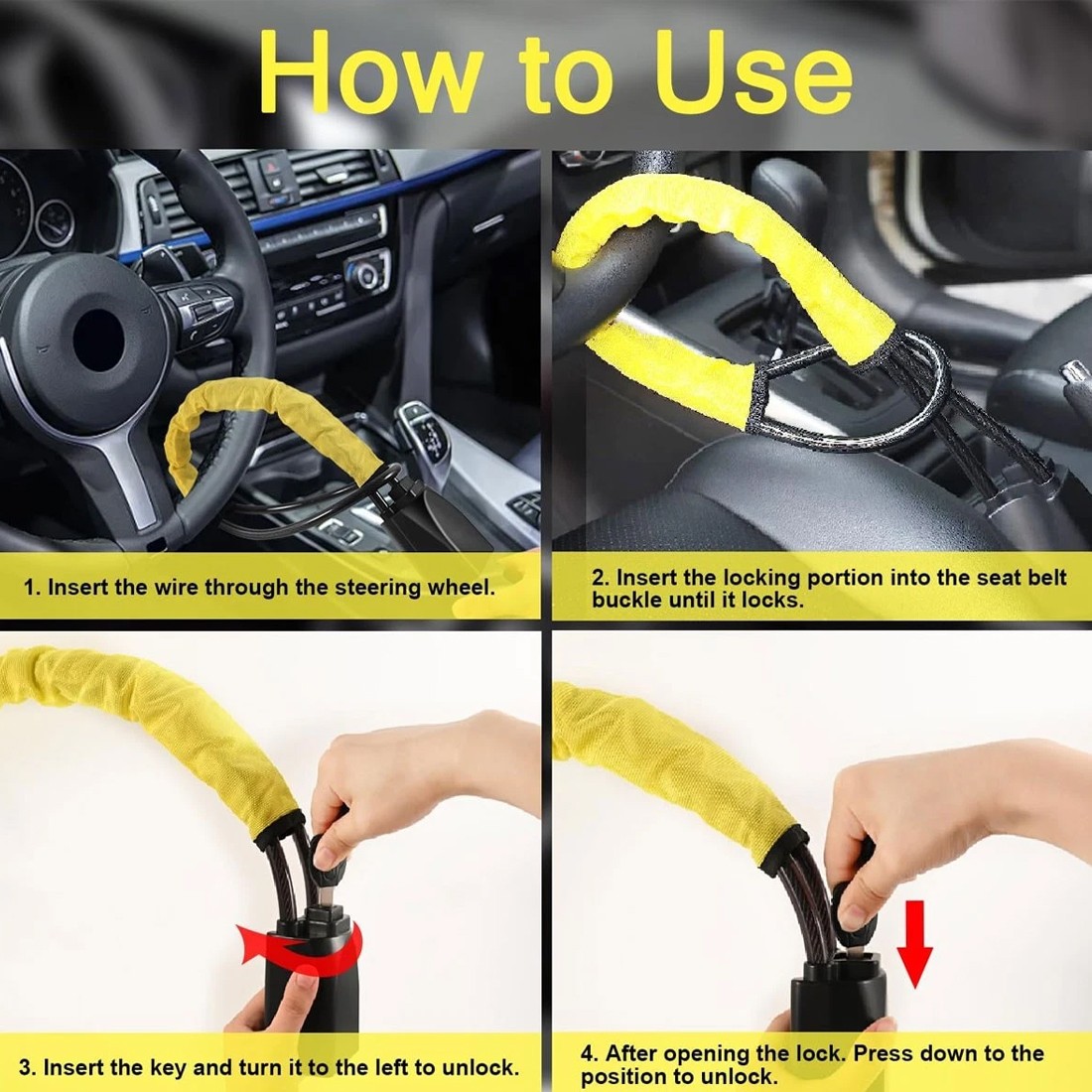 How to Use

1. Insert the wire through the steering wheel.

2. Insert the locking portion into the seat belt buckle until it locks.

3. Insert the key and turn it to the left to unlock.

4. After opening the lock. Press down to the position to unlock.