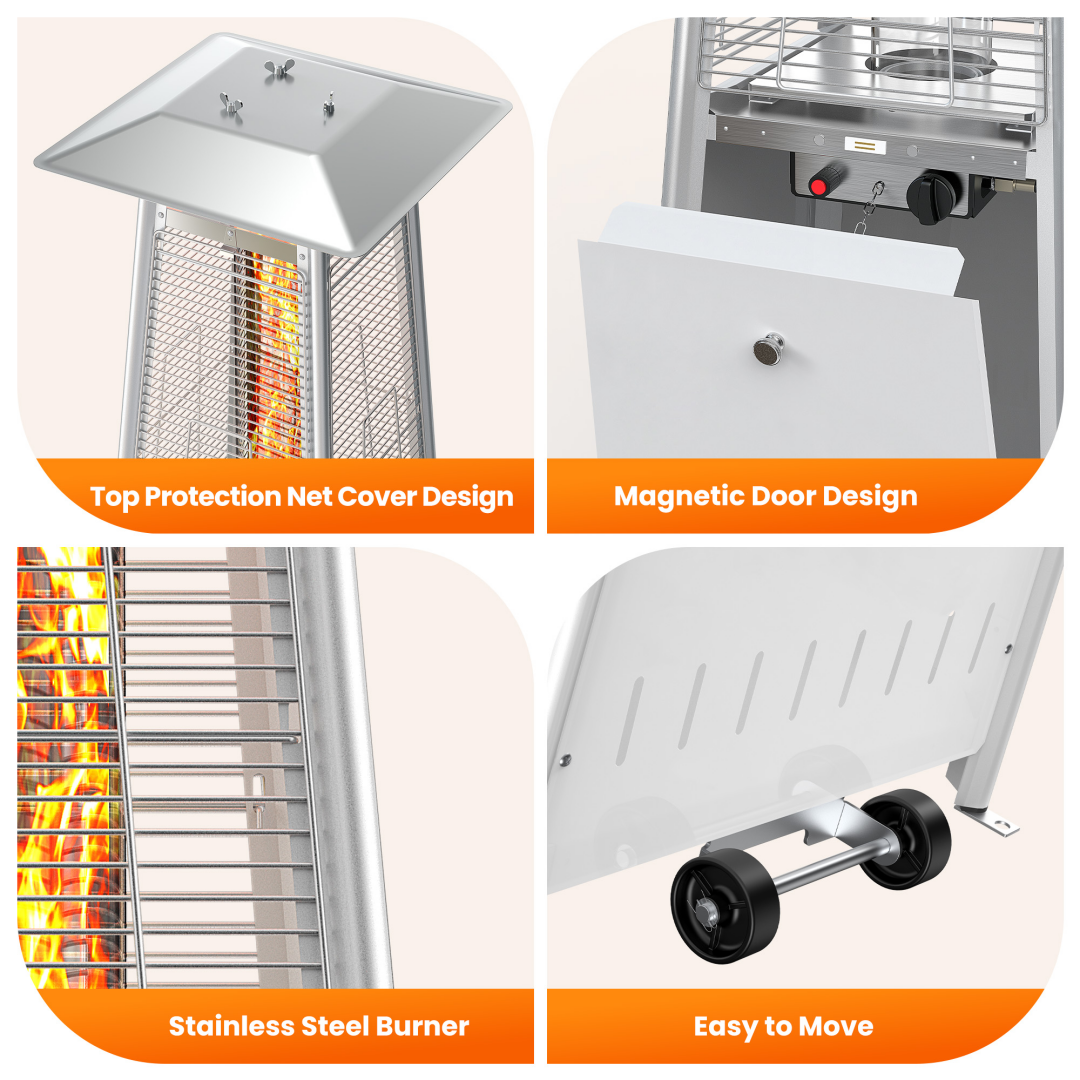 Top Protection Net Cover Design

Magnetic Door Design

Stainless Steel Burner

Easy to Move