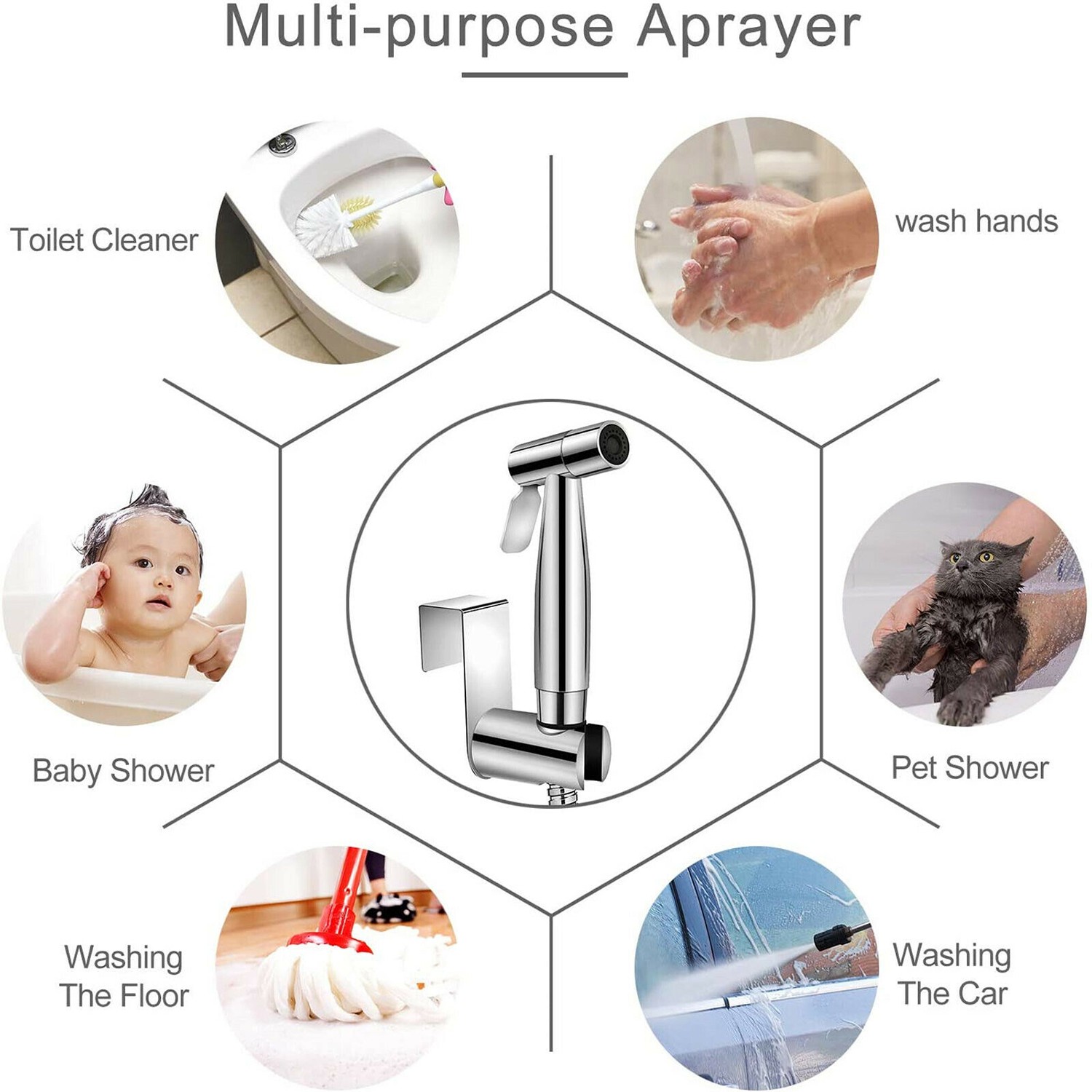 Multi-purpose Aprayer

Toilet Cleaner

wash hands

Baby Shower

Pet Shower

Washing
The Floor

Washing
The Car