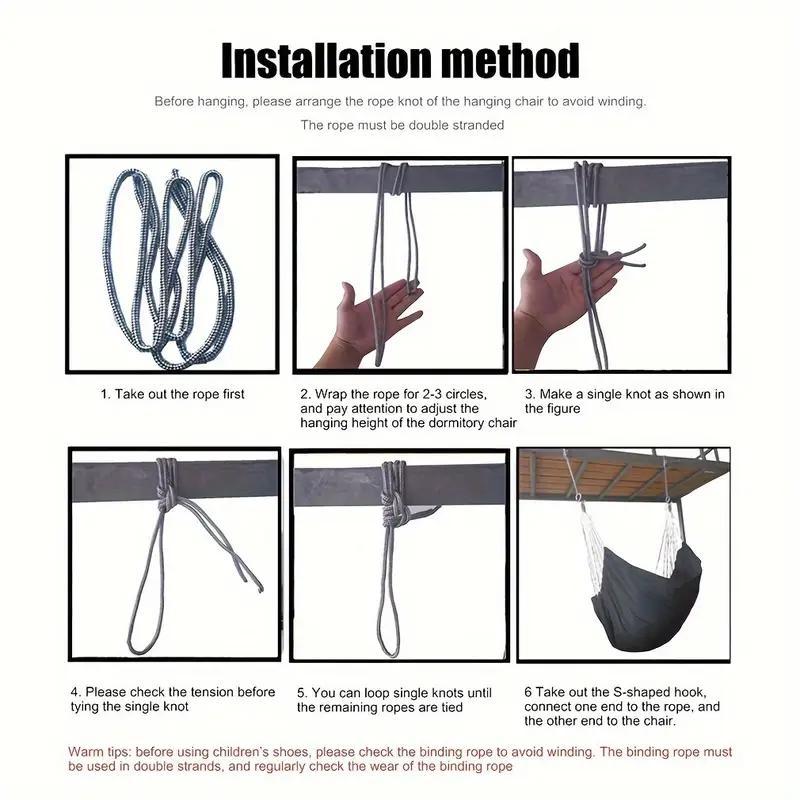 Installation method

Before hanging, please arrange the rope knot of the hanging chair to avoid winding.

The rope must be double stranded

1. Take out the rope first

2. Wrap the rope for 2-3 circles, and pay attention to adjust the hanging height of the dormitory chair

3. Make a single knot as shown in the figure

4. Please check the tension before tying the single knot

5. You can loop single knots until the remaining ropes are tied

6 Take out the S-shaped hook, connect one end to the rope, and the other end to the chair.

Warm tips: before using children`s shoes, please check the binding rope to avoid winding. The binding rope must be used in double strands, and regularly check the wear of the binding rope