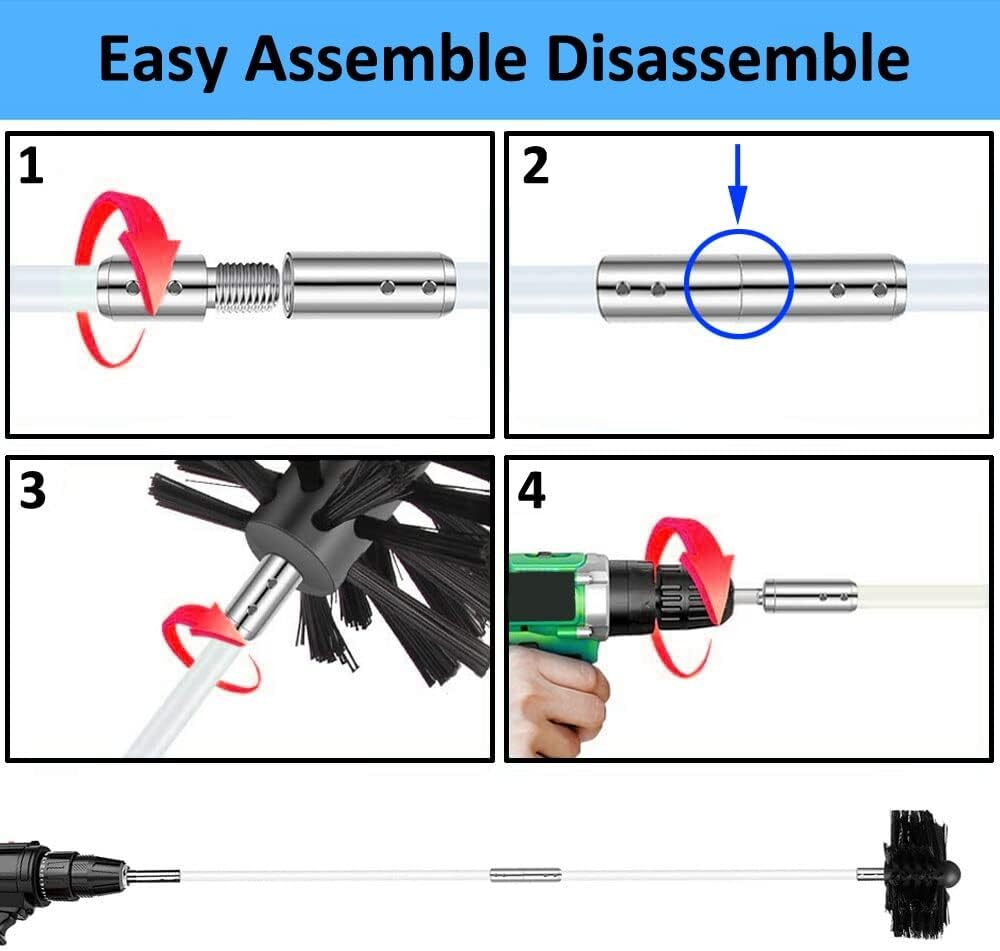 Easy Assemble Disassemble

1

2

3

4