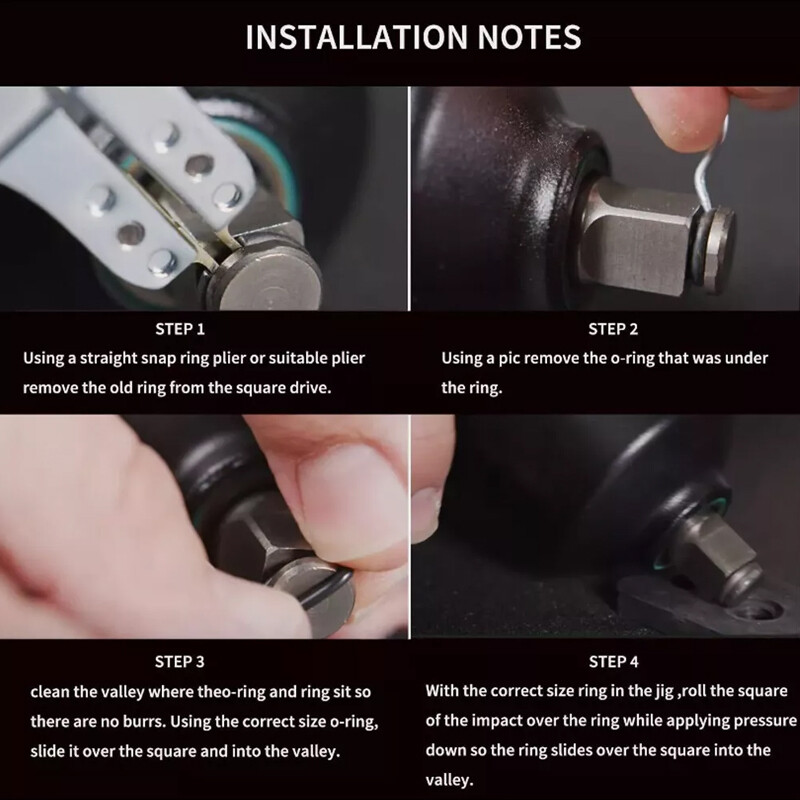 INSTALLATION NOTES

STEP 1
Using a straight snap ring plier or suitable plier remove the old ring from the square drive.

STEP 2
Using a pic remove the o-ring that was under the ring.

STEP 3
clean the valley where theo-ring and ring sit so there are no burrs. Using the correct size o-ring, slide it over the square and into the valley.

STEP 4
With the correct size ring in the jig ,roll the square of the impact over the ring while applying pressure down so the ring slides over the square into the valley.