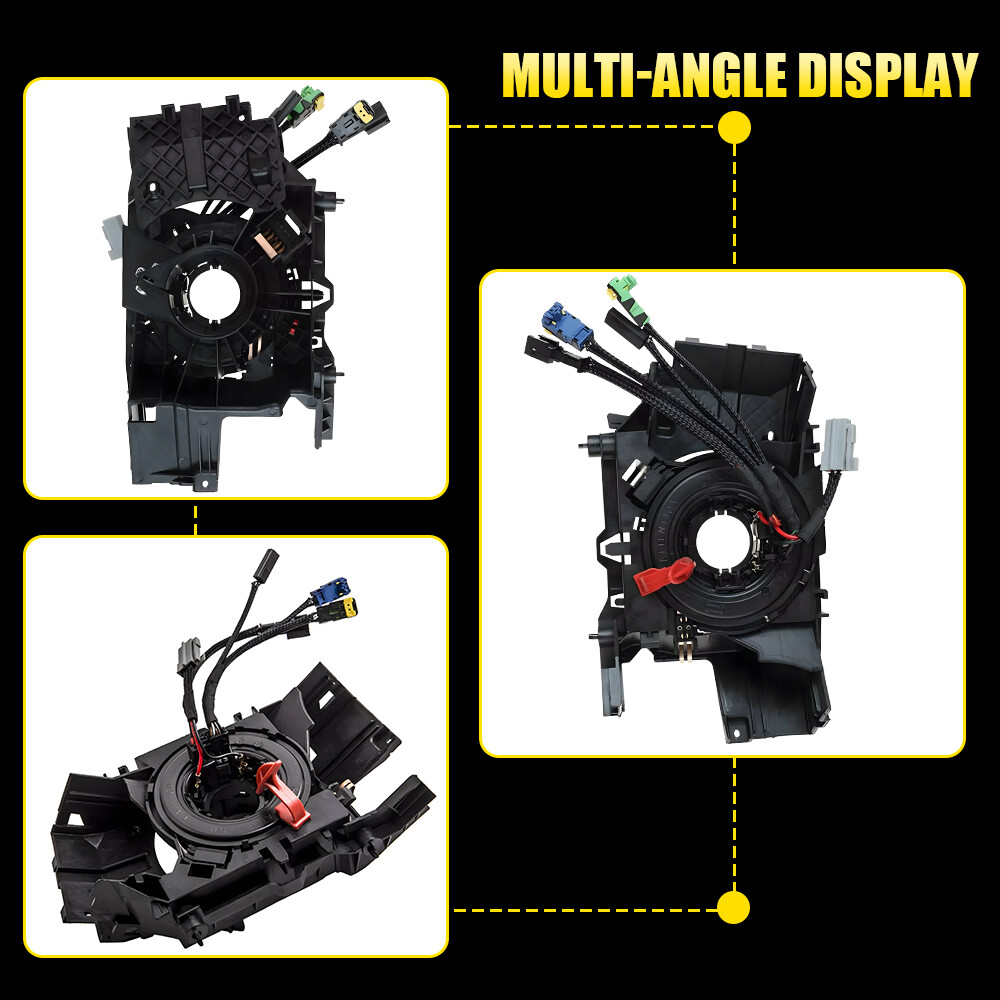 MULTI-ANGLE DISPLAY