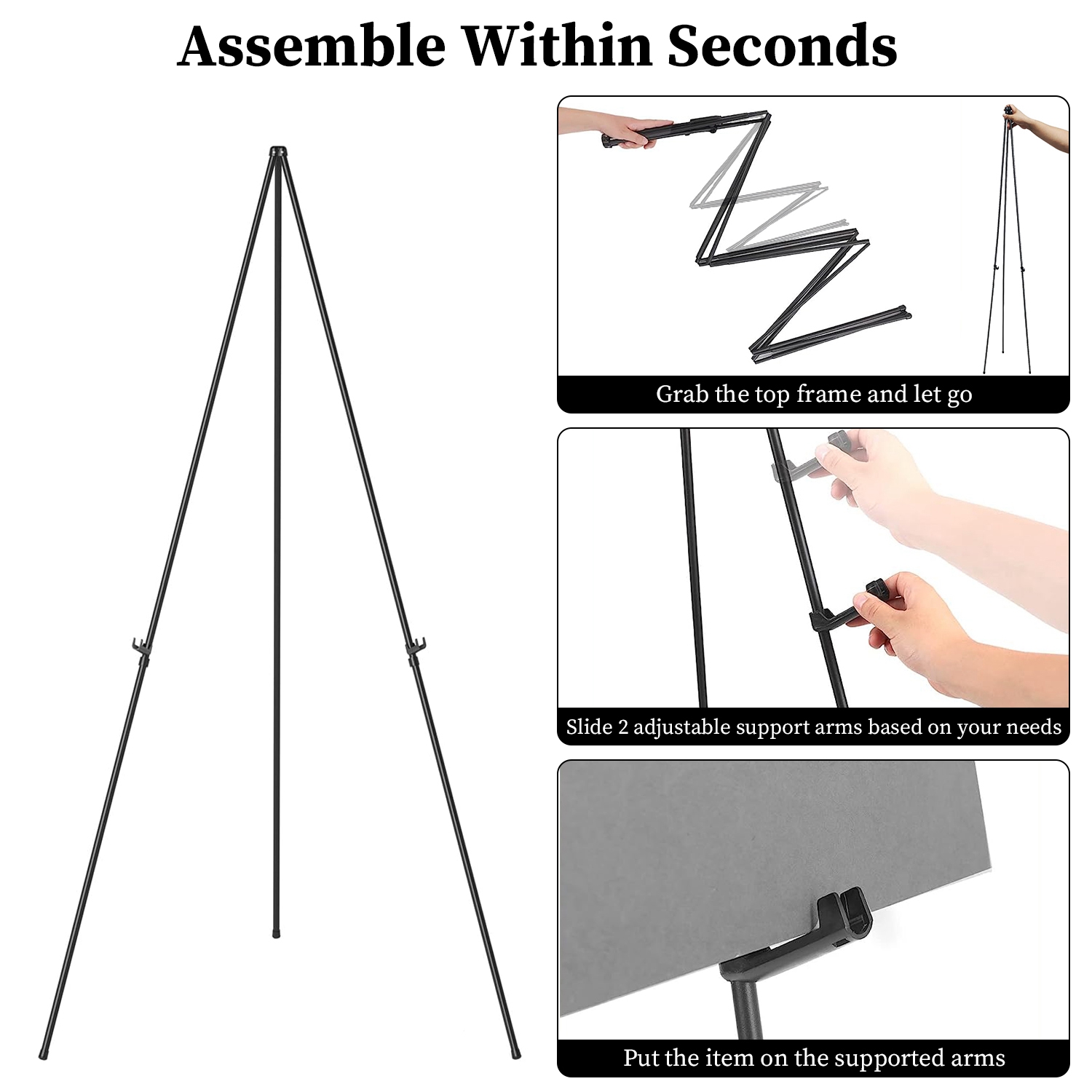 Assemble Within Seconds

Grab the top frame and let go

Slide 2 adjustable support arms based on your needs

Put the item on the supported arms