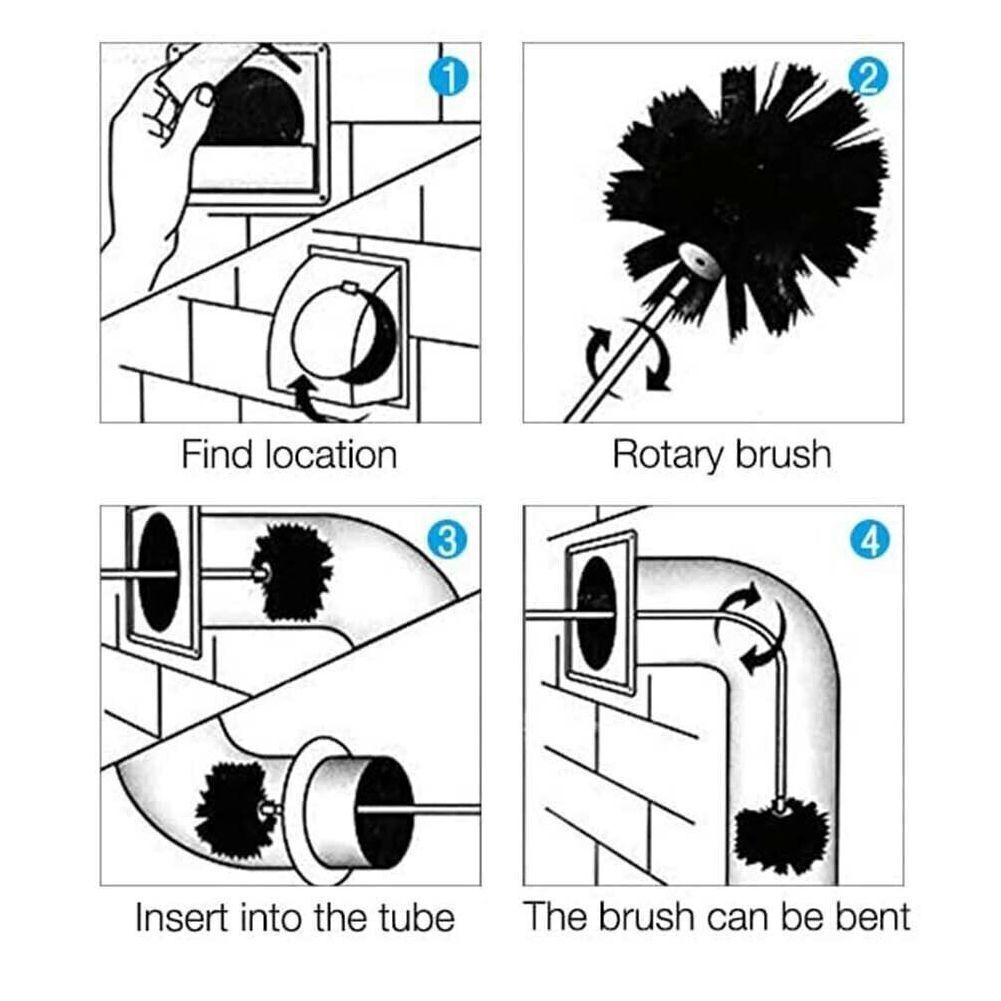 1

Find location

2

Rotary brush

3

Insert into the tube

4

The brush can be bent