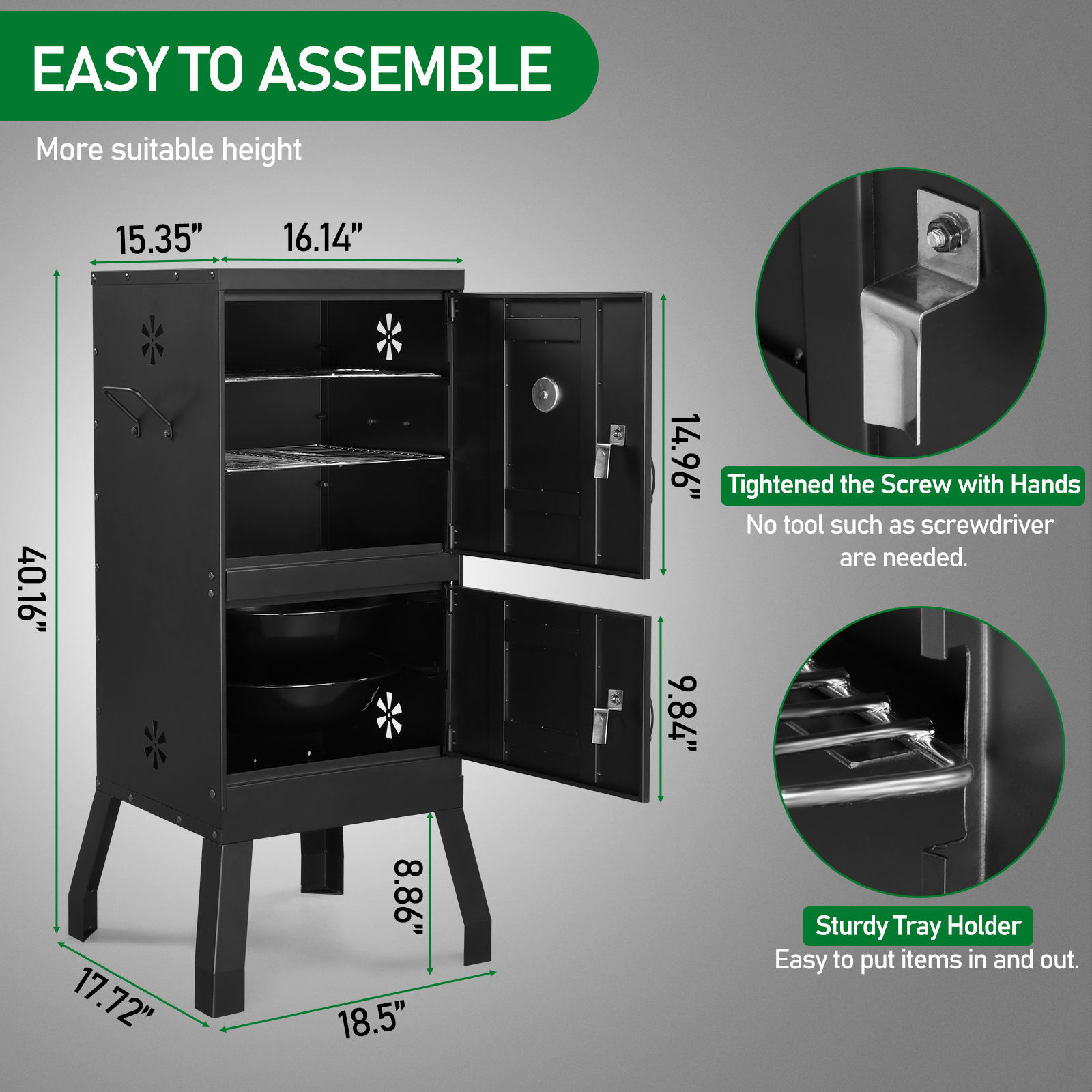 EASY TO ASSEMBLE

More suitable height

15.35”

16.14”

40.16”

14.96”

9.84”

8.86”

17.72”

18.5”

Tightened the Screw with Hands

No tool such as screwdriver are needed.

Sturdy Tray Holder

Easy to put items in and out.