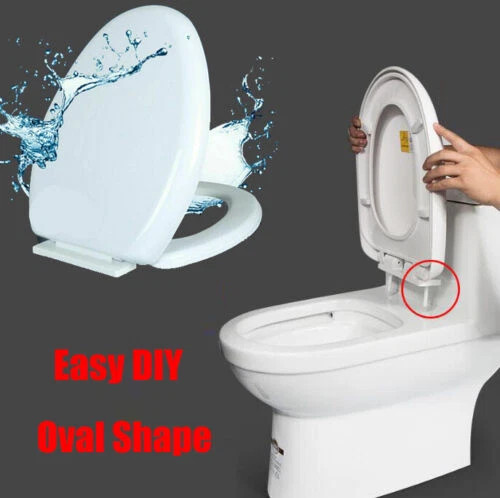 Easy DIY
Oval Shape