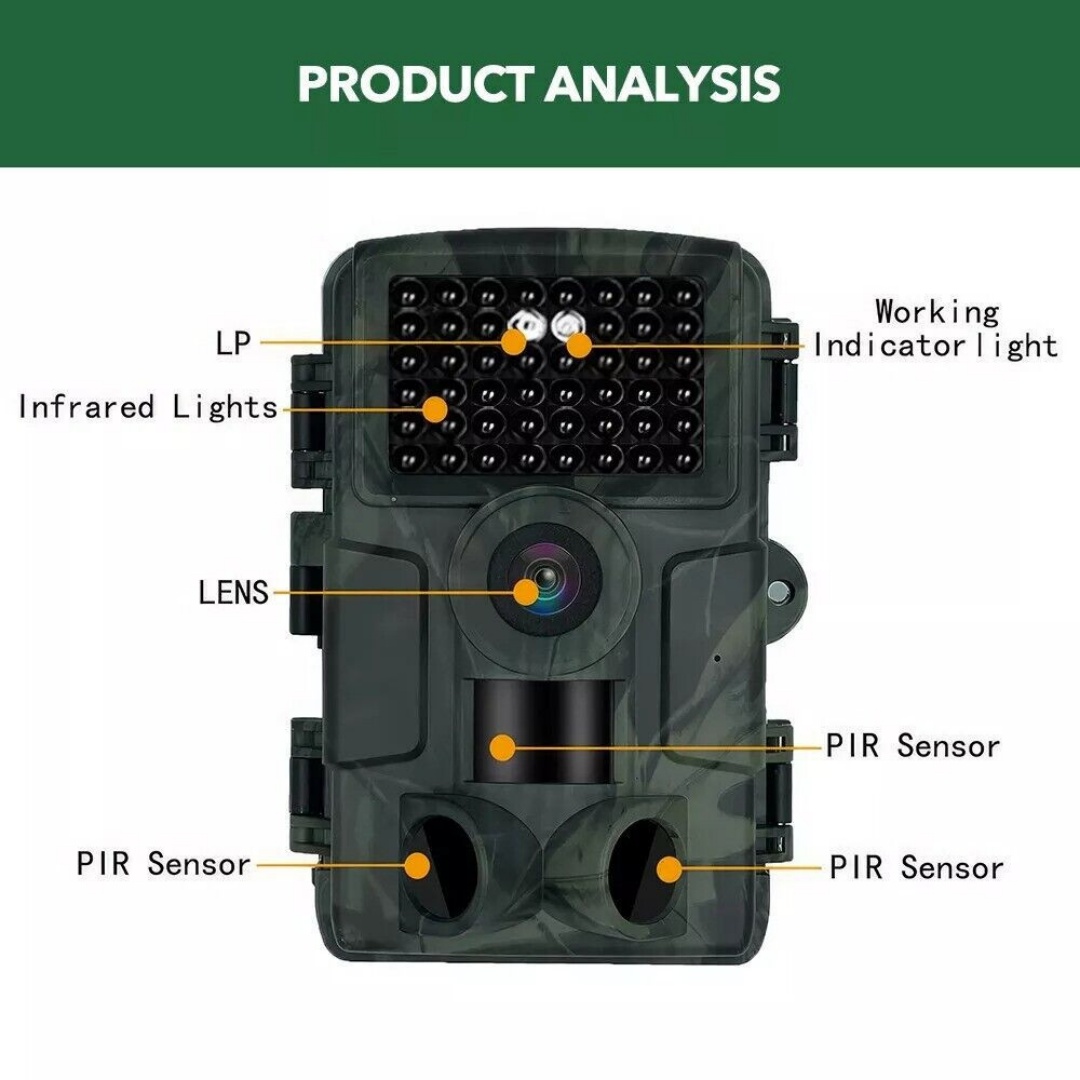 PRODUCT ANALYSIS

LP

Working Indicator light

Infrared Lights

LENS

PIR Sensor

PIR Sensor

PIR Sensor