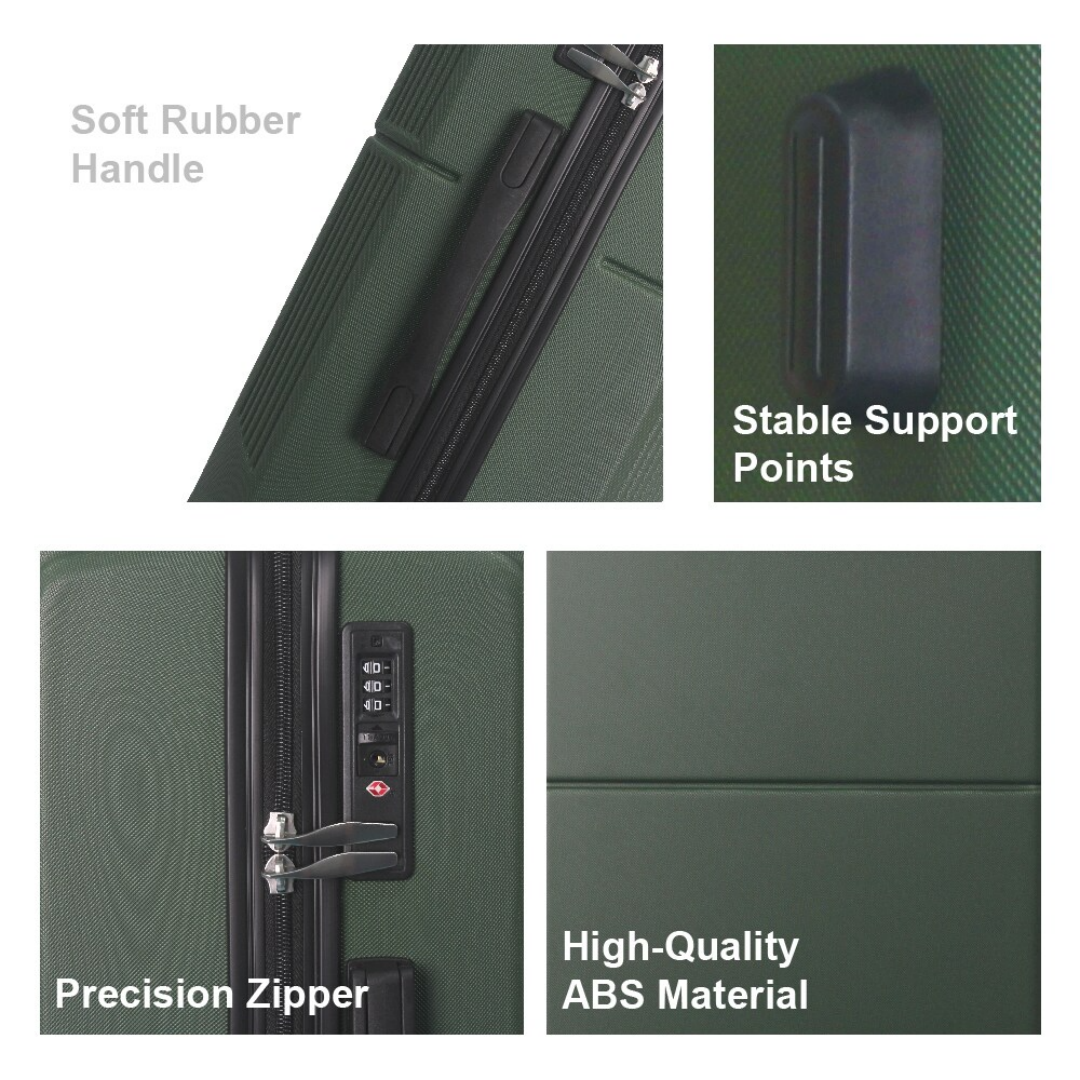 Soft Rubber Handle

Stable Support Points

Precision Zipper

High-Quality ABS Material