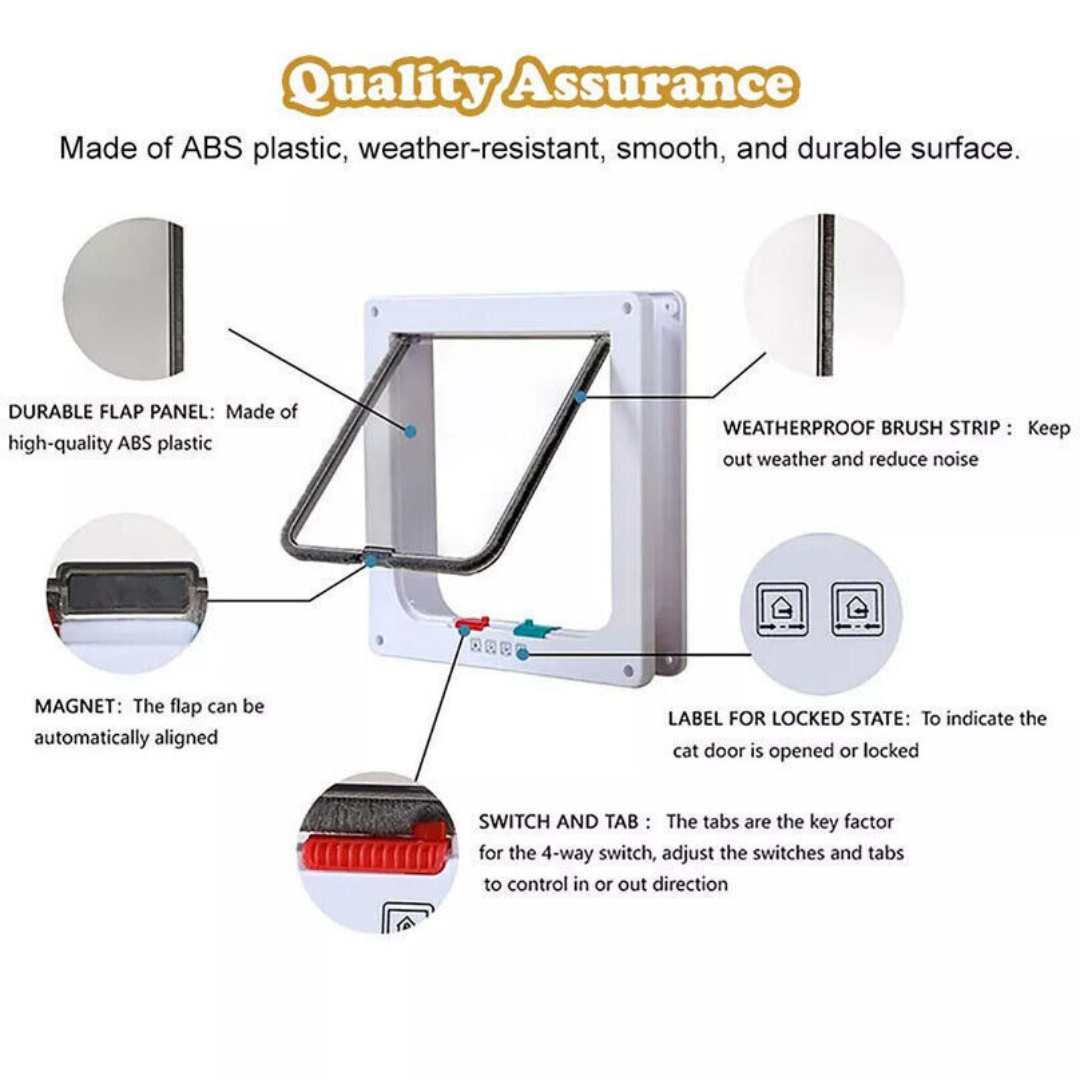 Quality Assurance

Made of ABS plastic, weather-resistant, smooth, and durable surface.

DURABLE FLAP PANEL: Made of high-quality ABS plastic

WEATHERPROOF BRUSH STRIP : Keep out weather and reduce noise

MAGNET: The flap can be automatically aligned

LABEL FOR LOCKED STATE: To indicate the cat door is opened or locked

SWITCH AND TAB : The tabs are the key factor for the 4-way switch, adjust the switches and tabs to control in or out direction