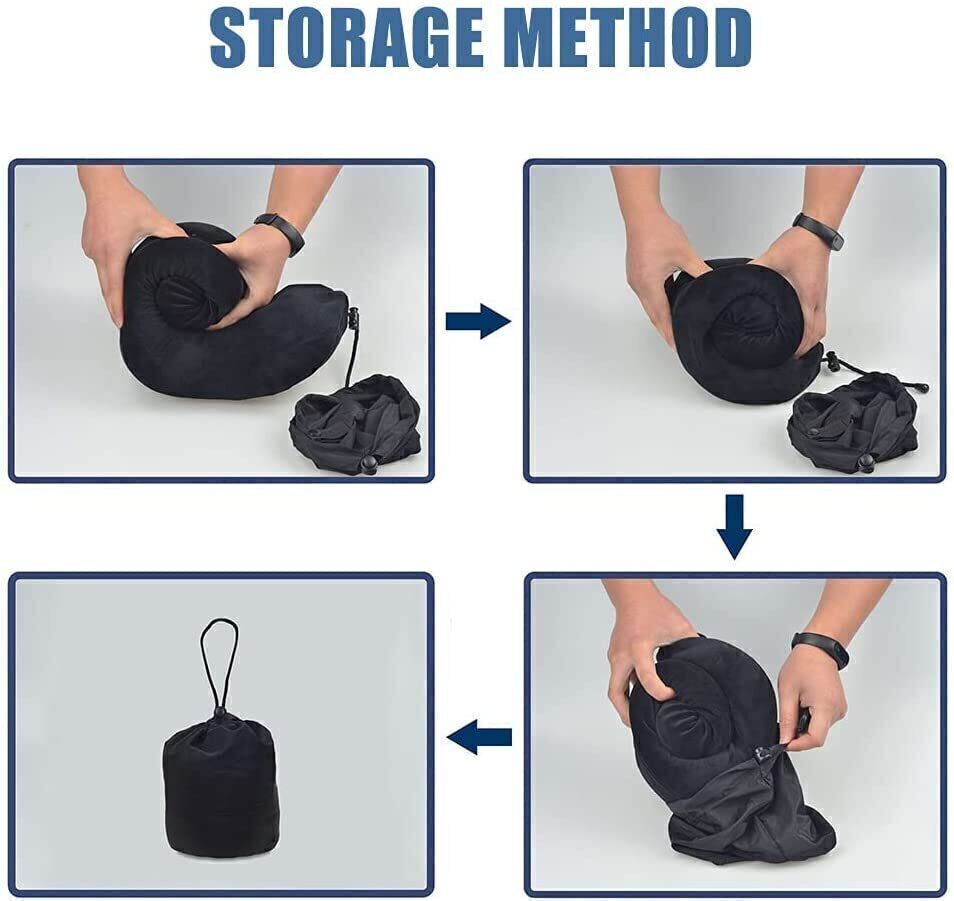 STORAGE METHOD