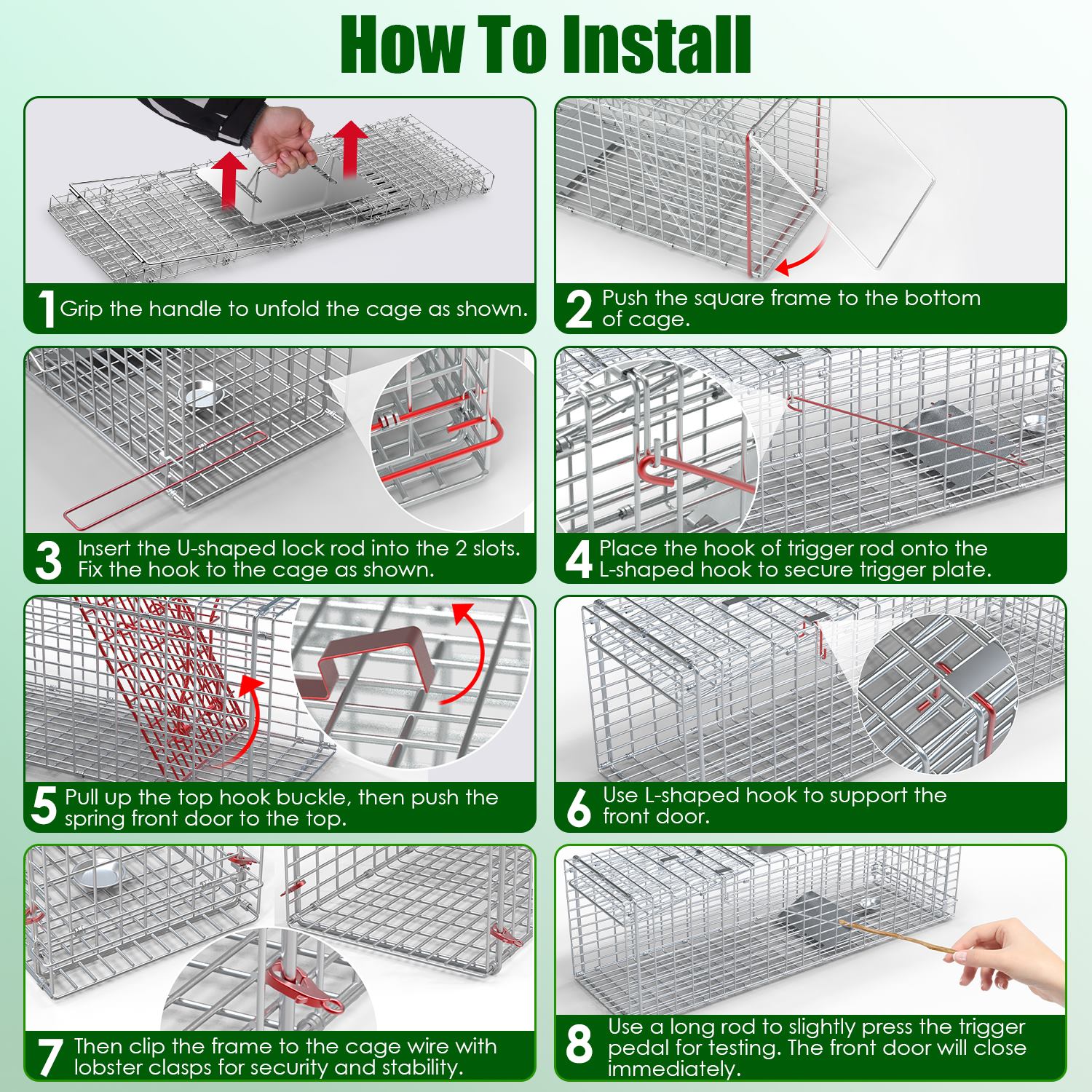 How To Install

1 Grip the handle to unfold the cage as shown.

2 Push the square frame to the bottom of cage.

3 Insert the U-shaped lock rod into the 2 slots. Fix the hook to the cage as shown.

4 Place the hook of trigger rod onto the L-shaped hook to secure trigger plate.

5 Pull up the top hook buckle, then push the spring front door to the top.

6 Use L-shaped hook to support the front door.

7 Then clip the frame to the cage wire with lobster clasps for security and stability.

8 Use a long rod to slightly press the trigger pedal for testing. The front door will close immediately.