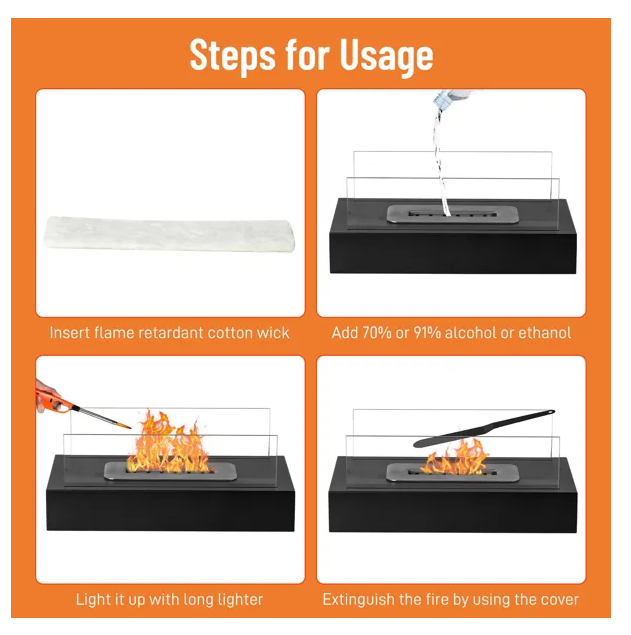 Steps for Usage

Insert flame retardant cotton wick

Add 70% or 91% alcohol or ethanol

Light it up with long lighter

Extinguish the fire by using the cover