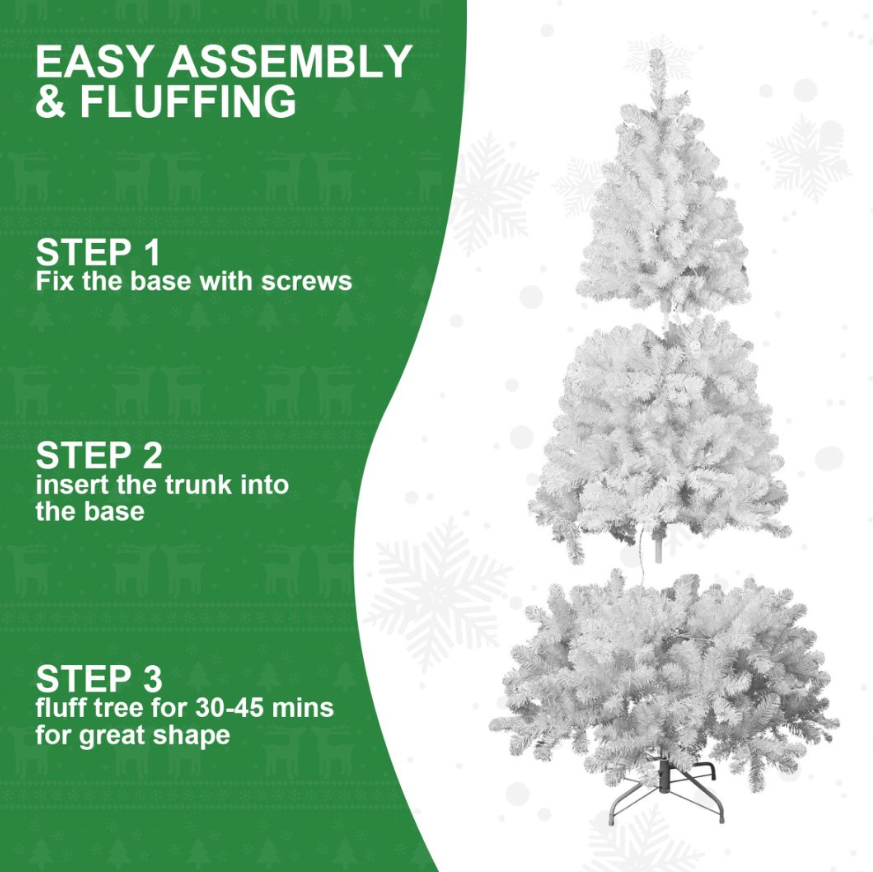 EASY ASSEMBLY & FLUFFING

STEP 1
Fix the base with screws

STEP 2
insert the trunk into the base

STEP 3
fluff tree for 30-45 mins for great shape