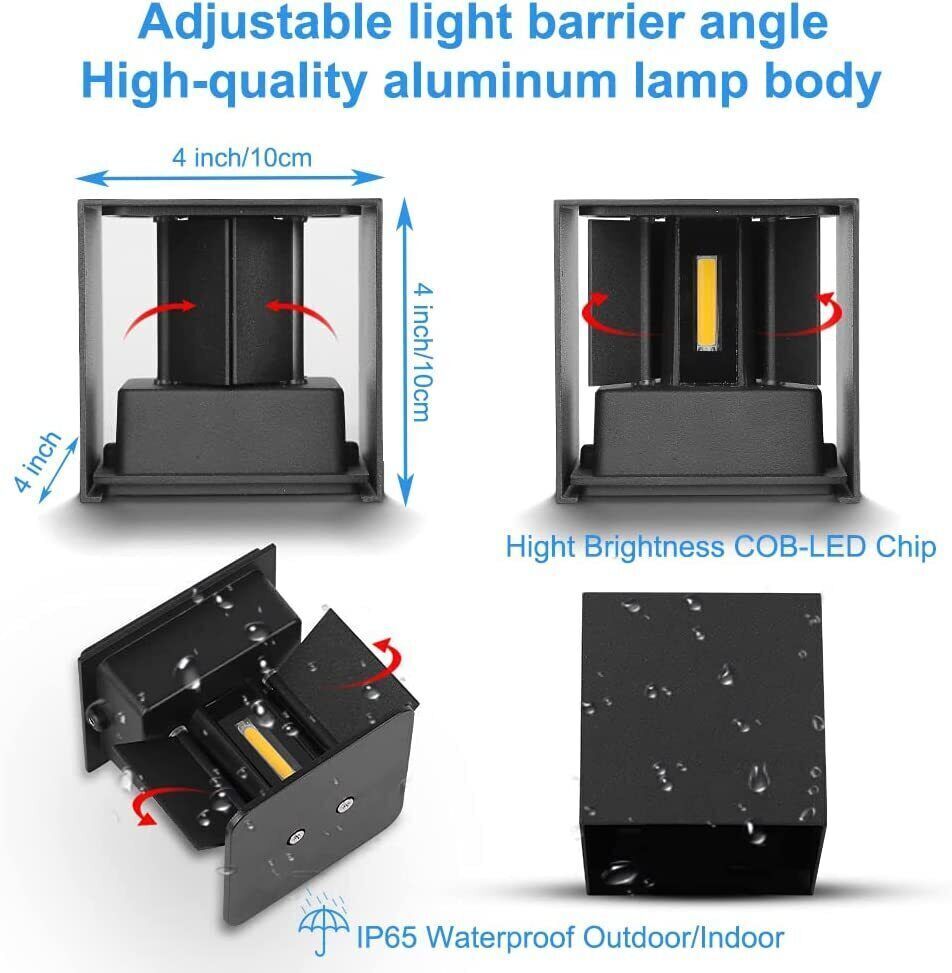 Adjustable light barrier angle
High-quality aluminum lamp body

4 inch/10cm

4 inch/10cm

4 inch

Hight Brightness COB-LED Chip

IP65 Waterproof Outdoor/Indoor