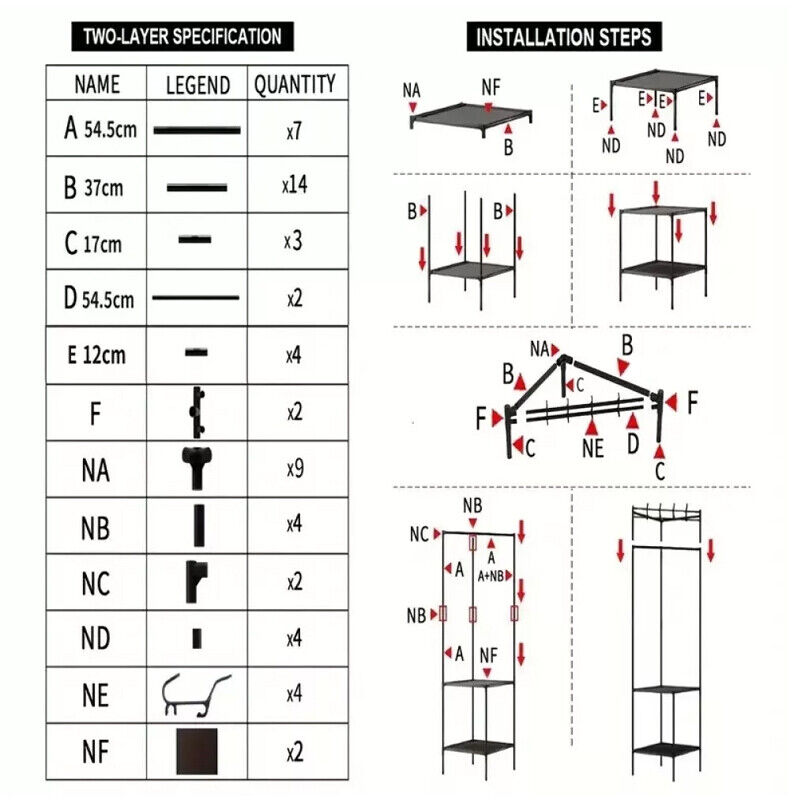 TWO-LAYER SPECIFICATION

| NAME | LEGEND | QUANTITY |
|---|---|---|
| A 54.5cm | | x7 |
| B 37cm | | x14 |
| C 17cm | | x3 |
| D 54.5cm | | x2 |
| E 12cm | | x4 |
| F | | x2 |
| NA | | x9 |
| NB | | x4 |
| NC | | x2 |
| ND | | x4 |
| NE | | x4 |
| NF | | x2 |

INSTALLATION STEPS

NA NF B

E E E E ND ND ND ND

B B

NA B B C F F C NE D C

NB NC A A A+NB NB A NF