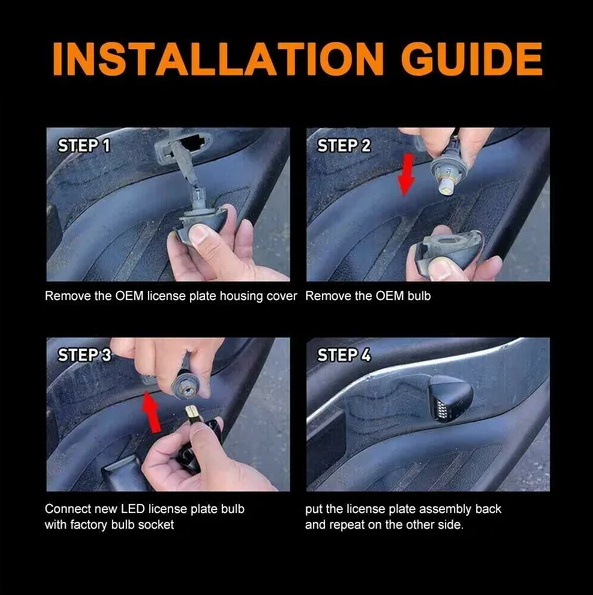 INSTALLATION GUIDE

STEP 1

Remove the OEM license plate housing cover

STEP 2

Remove the OEM bulb

STEP 3

Connect new LED license plate bulb with factory bulb socket

STEP 4

put the license plate assembly back and repeat on the other side.