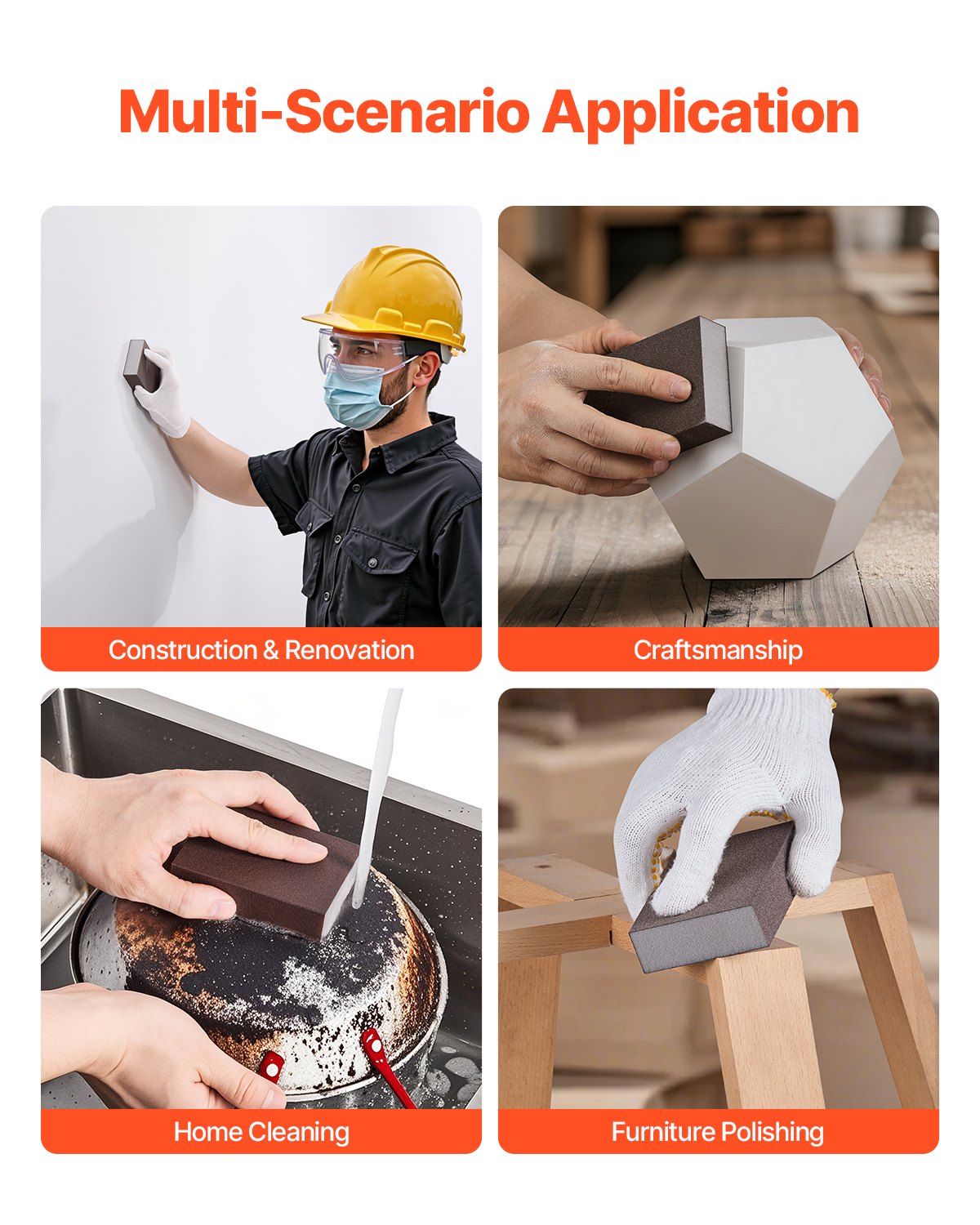 Multi-Scenario Application

Construction & Renovation

Craftsmanship

Home Cleaning

Furniture Polishing