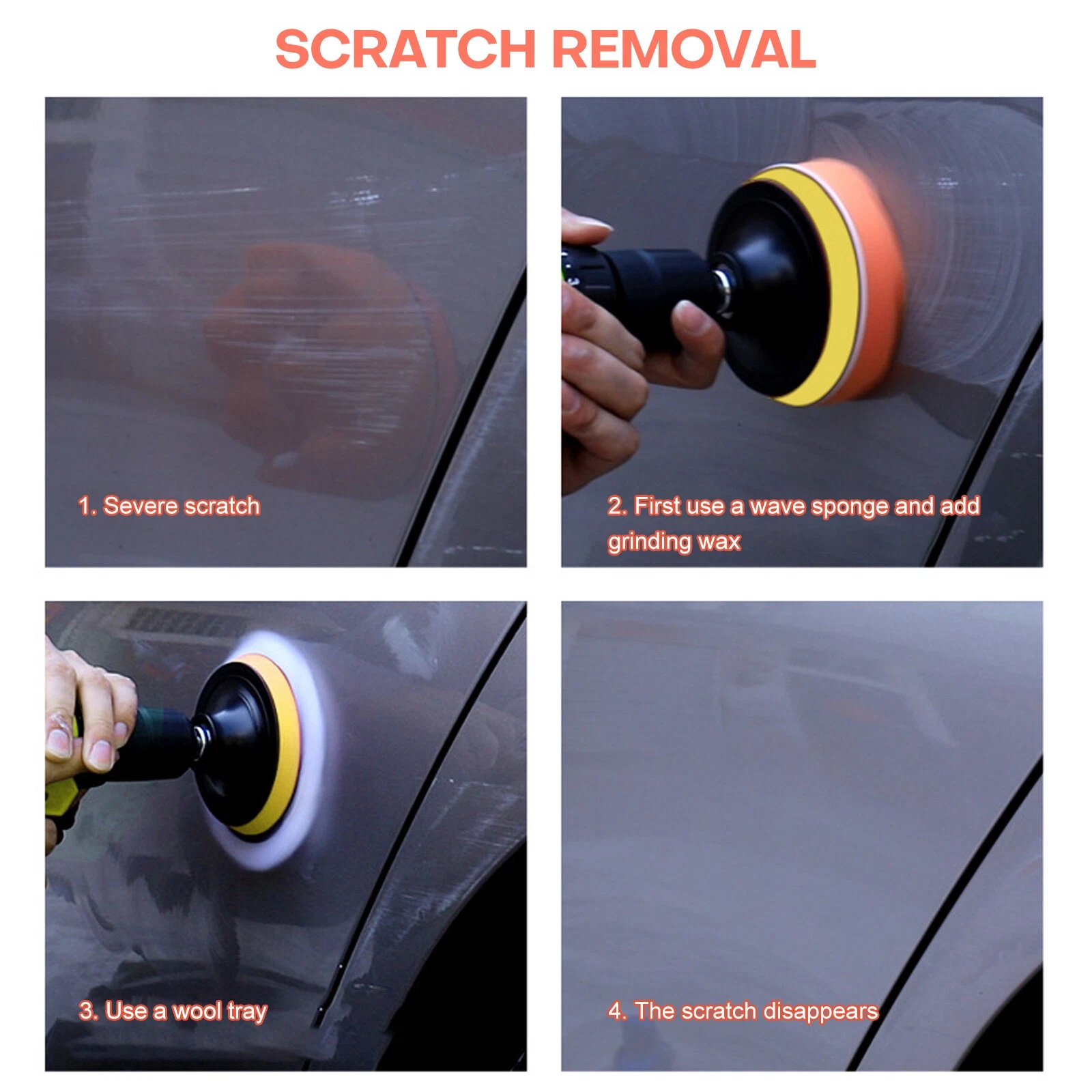 SCRATCH REMOVAL

1. Severe scratch

2. First use a wave sponge and add grinding wax

3. Use a wool tray

4. The scratch disappears