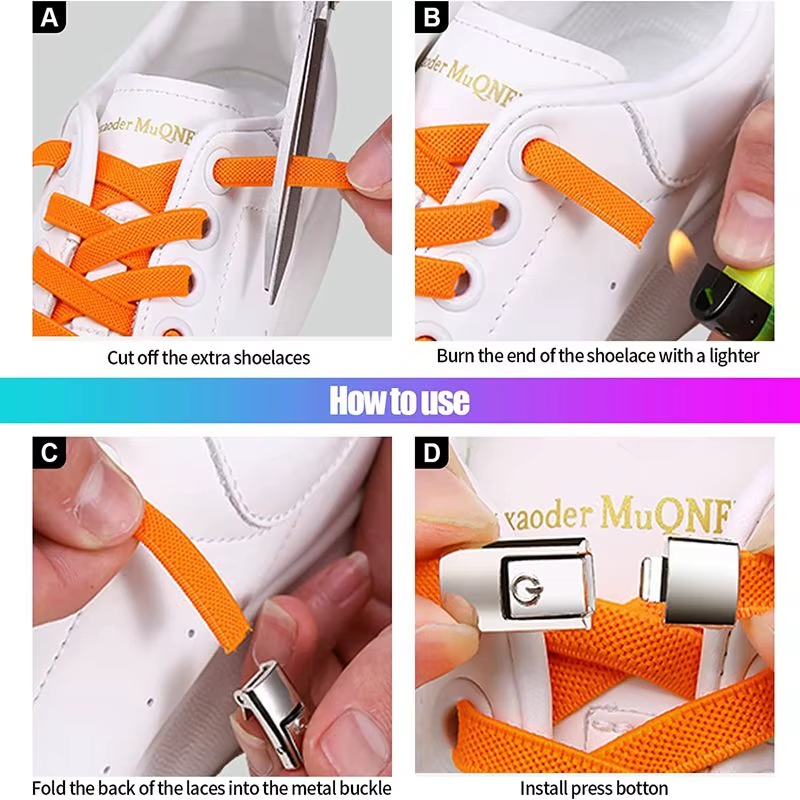 A

xaoder MuQNF

Cut off the extra shoelaces

B

xaoder MuQNF

Burn the end of the shoelace with a lighter

How to use

C

Fold the back of the laces into the metal buckle

D

xaoder MuQNF

Install press botton