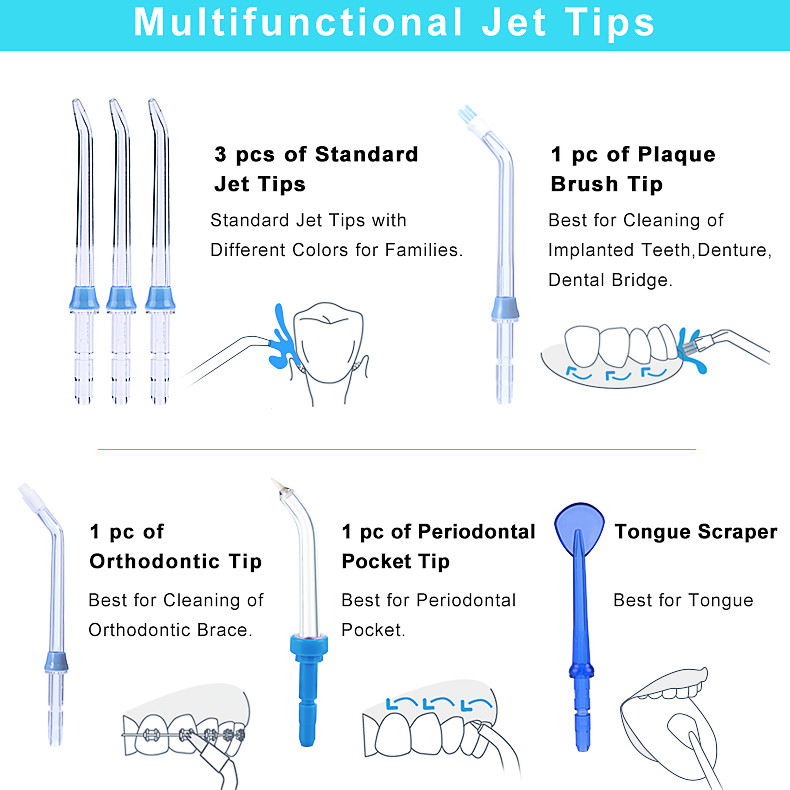 Multifunctional Jet Tips

3 pcs of Standard Jet Tips

Standard Jet Tips with Different Colors for Families.

1 pc of Plaque Brush Tip

Best for Cleaning of Implanted Teeth,Denture, Dental Bridge.

1 pc of Orthodontic Tip

Best for Cleaning of Orthodontic Brace.

1 pc of Periodontal Pocket Tip

Best for Periodontal Pocket.

Tongue Scraper

Best for Tongue